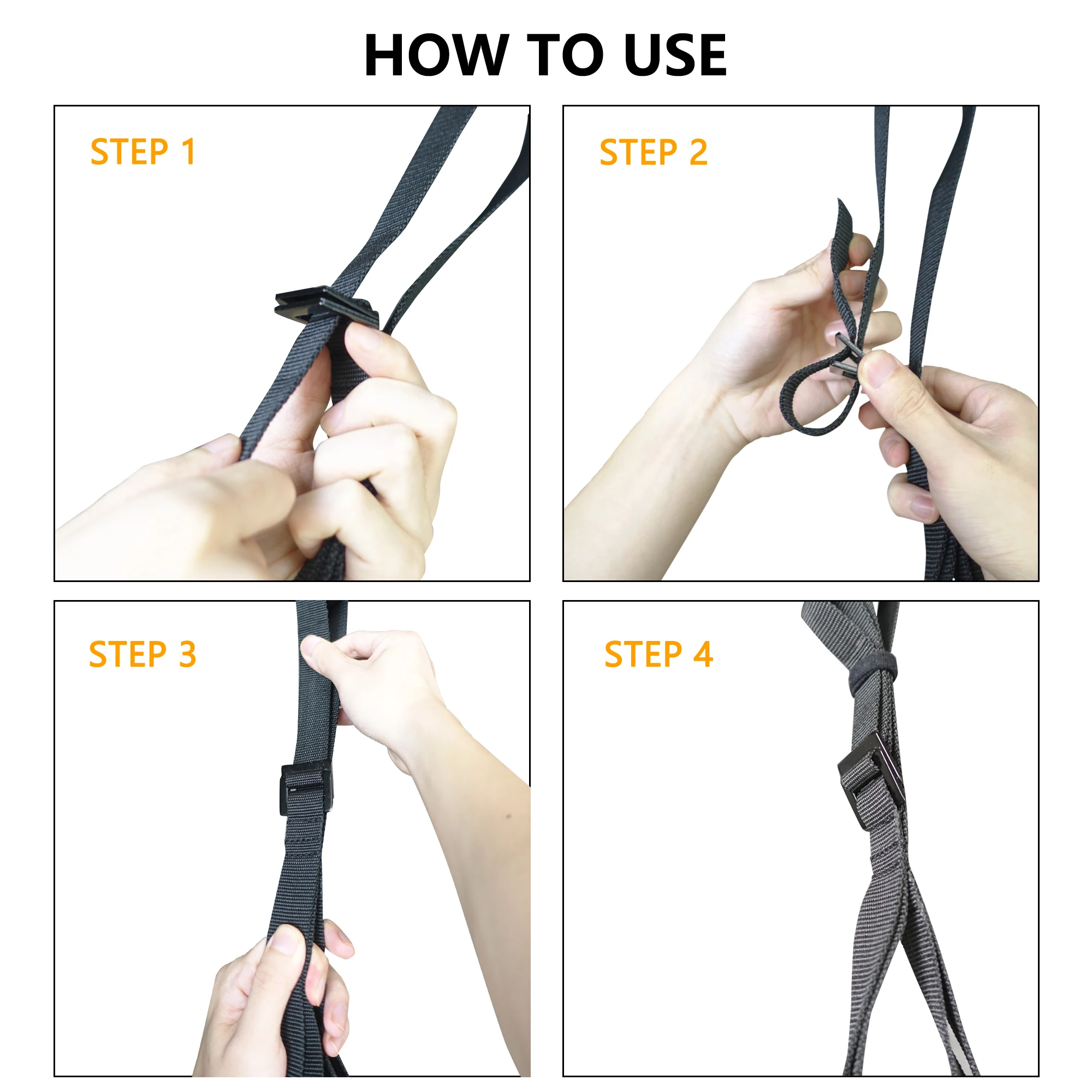 HOW TO USE

STEP 1

STEP 2

STEP 3

STEP 4