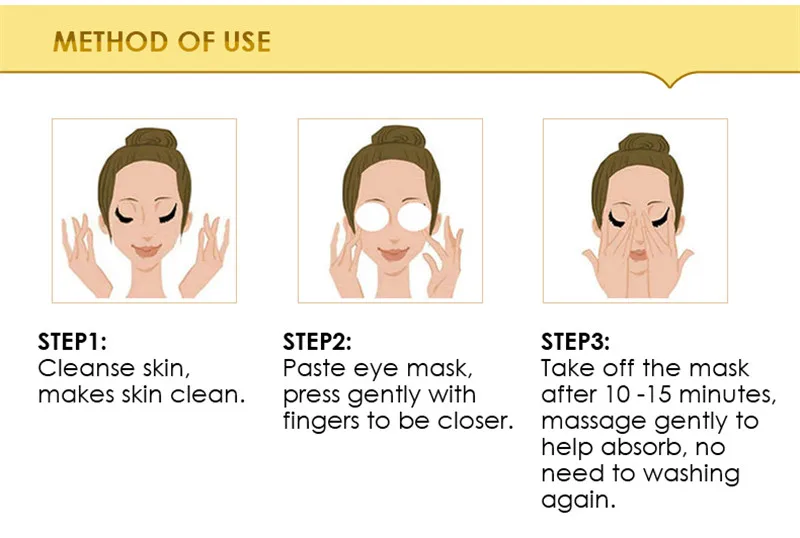 METHOD OF USE

STEP1:
Cleanse skin, makes skin clean.

STEP2:
Paste eye mask, press gently with fingers to be closer.

STEP3:
Take off the mask after 10 -15 minutes, massage gently to help absorb, no need to washing again.