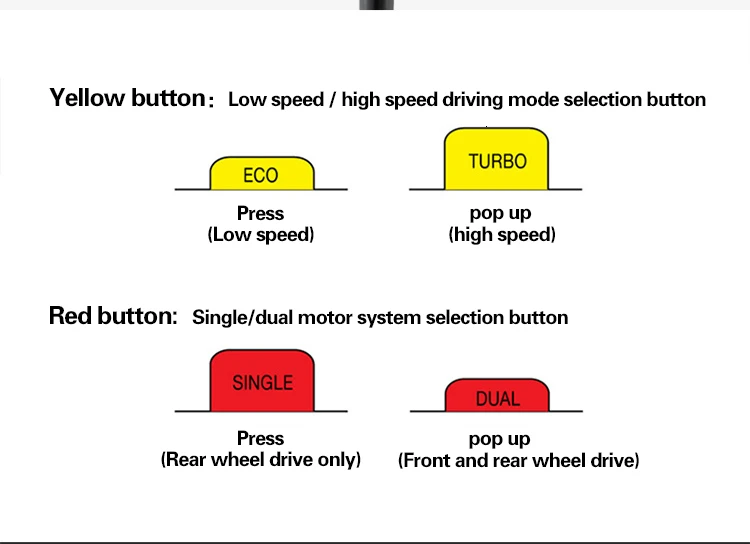 Yellow button: Low speed / high speed driving mode selection button

ECO

Press
(Low speed)

TURBO

pop up
(high speed)

Red button: Single/dual motor system selection button

SINGLE

Press
(Rear wheel drive only)

DUAL

pop up
(Front and rear wheel drive)