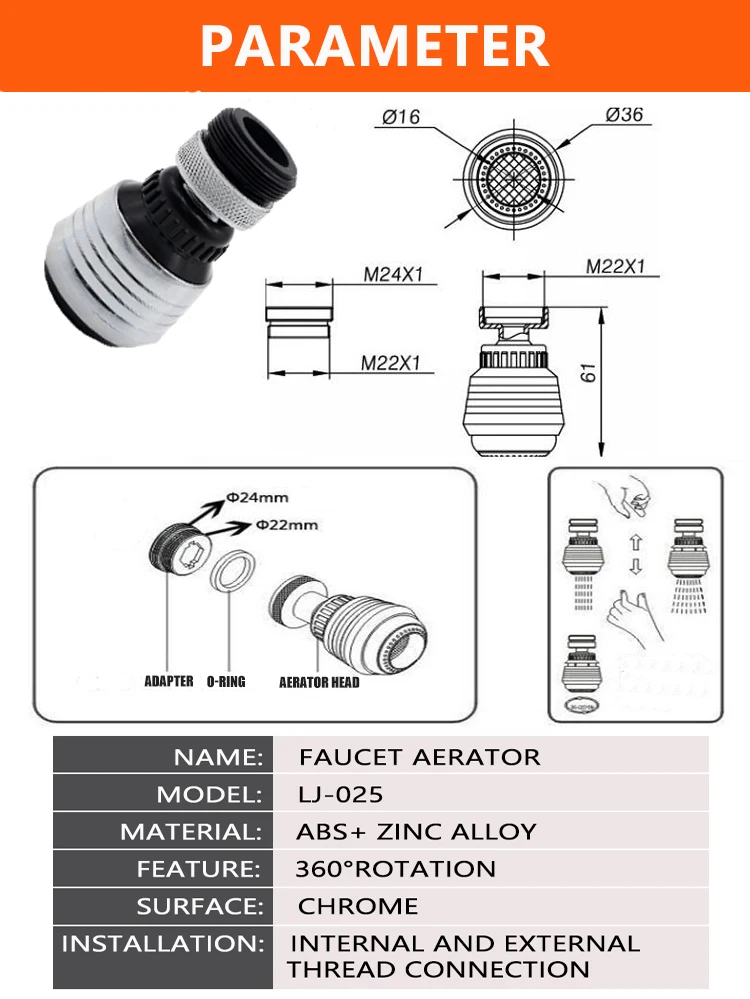 PARAMETER

Ø16
Ø36
M24X1
M22X1
M22X1
61

Φ24mm
Φ22mm
ADAPTER
O-RING
AERATOR HEAD

| NAME: | FAUCET AERATOR |
|---|---|
| MODEL: | LJ-025 |
| MATERIAL: | ABS+ ZINC ALLOY |
| FEATURE: | 360°ROTATION |
| SURFACE: | CHROME |
| INSTALLATION: | INTERNAL AND EXTERNAL THREAD CONNECTION |