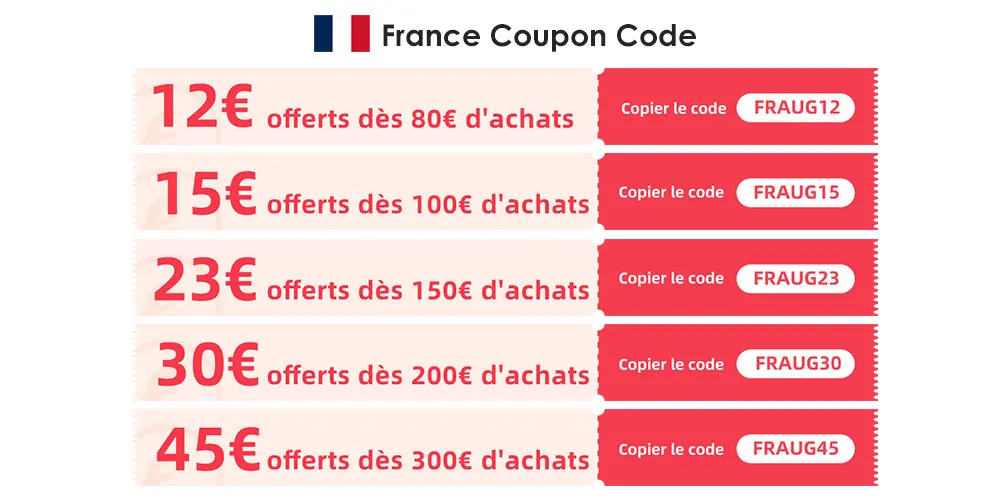 France Coupon Code

12€ offerts dès 80€ d'achats

Copier le code FRAUG12

15€ offerts dès 100€ d'achats

Copier le code FRAUG15

23€ offerts dès 150€ d'achats

Copier le code FRAUG23

30€ offerts dès 200€ d'achats

Copier le code FRAUG30

45€ offerts dès 300€ d'achats

Copier le code FRAUG45