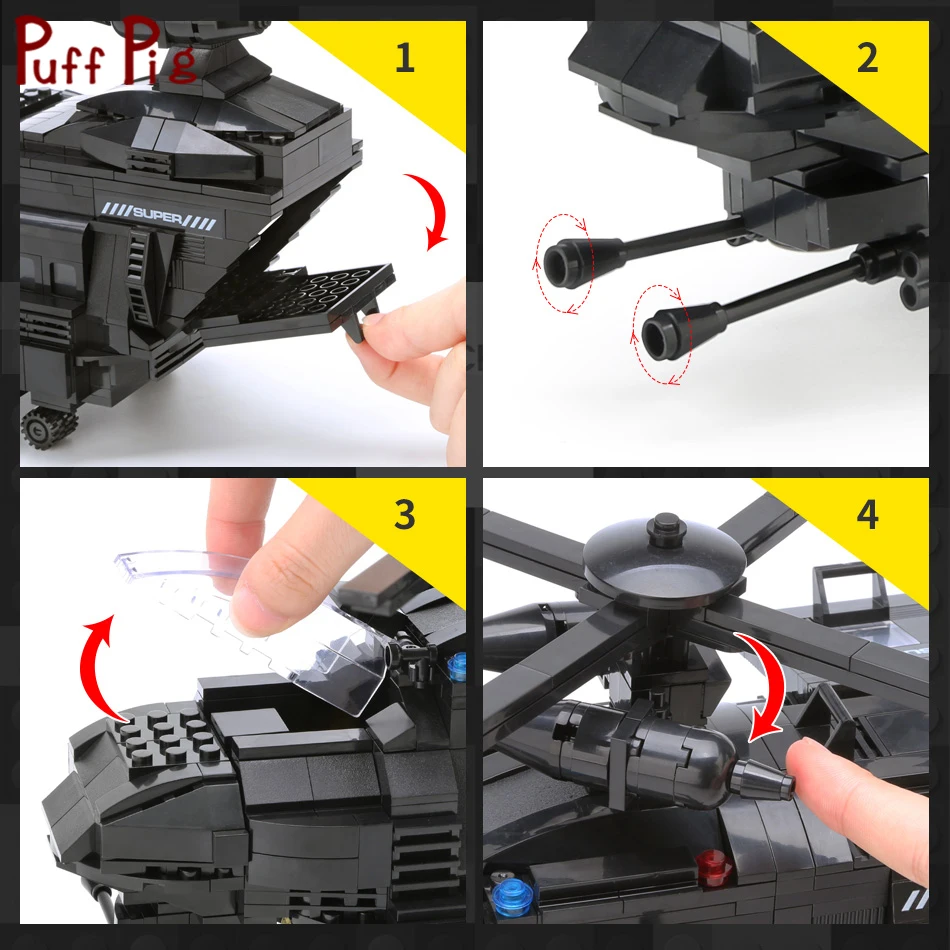 Puff Pig

1

SUPER

2

3

4