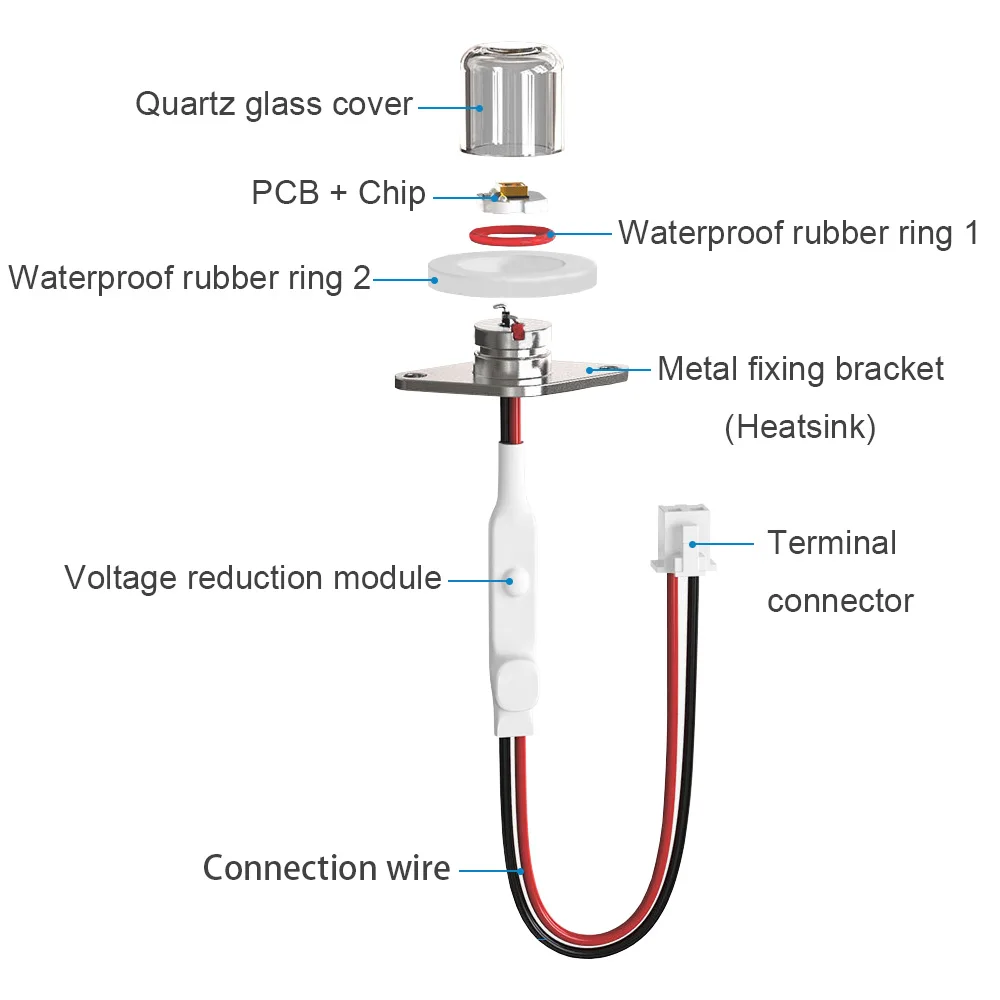 Quartz glass cover

PCB + Chip

Waterproof rubber ring 1

Waterproof rubber ring 2

Metal fixing bracket (Heatsink)

Voltage reduction module

Terminal connector

Connection wire