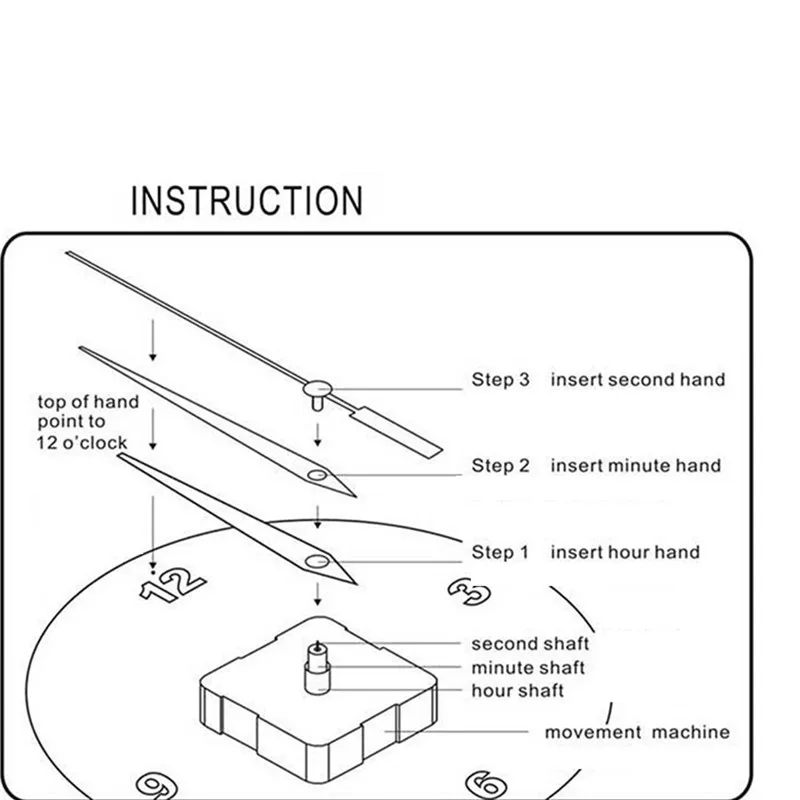 INSTRUCTION

top of hand point to 12 o'clock

Step 3 insert second hand

Step 2 insert minute hand

Step 1 insert hour hand

12

3

second shaft
minute shaft
hour shaft

movement machine

9

6