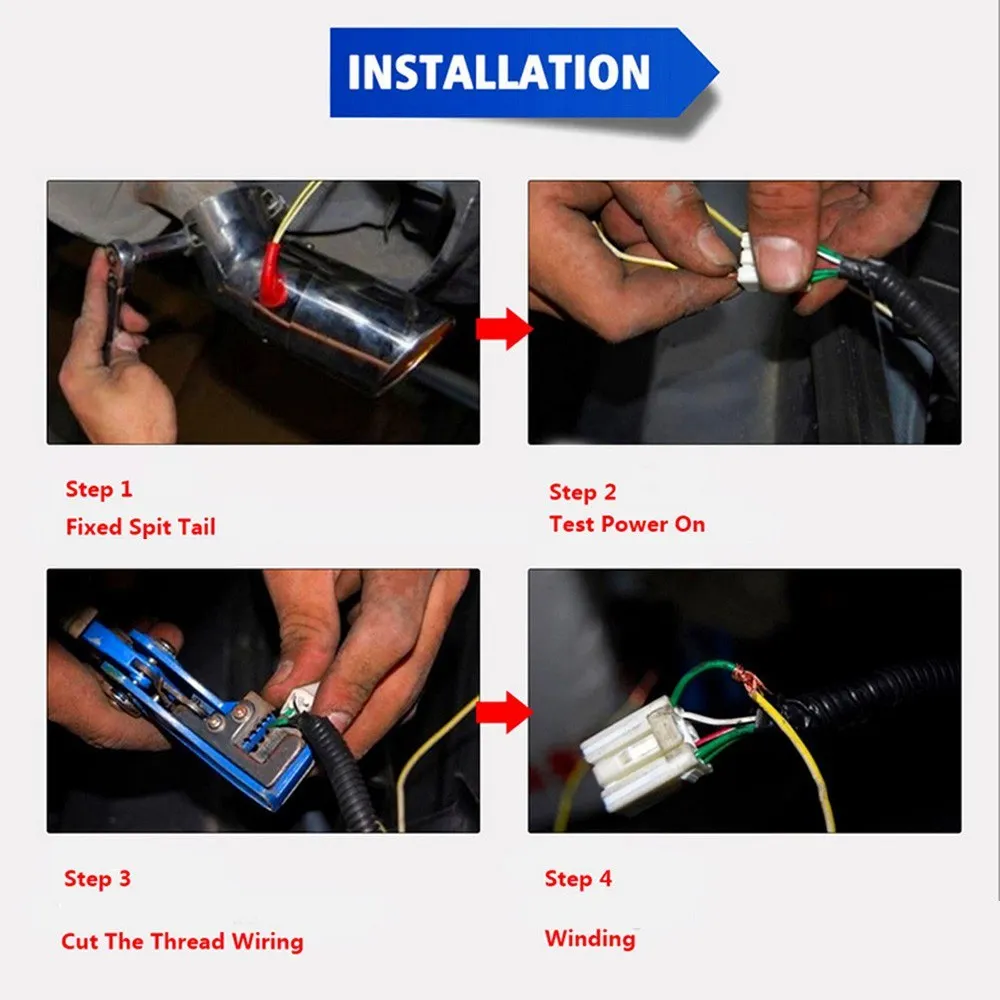 INSTALLATION

Step 1
Fixed Spit Tail

Step 2
Test Power On

Step 3
Cut The Thread Wiring

Step 4
Winding