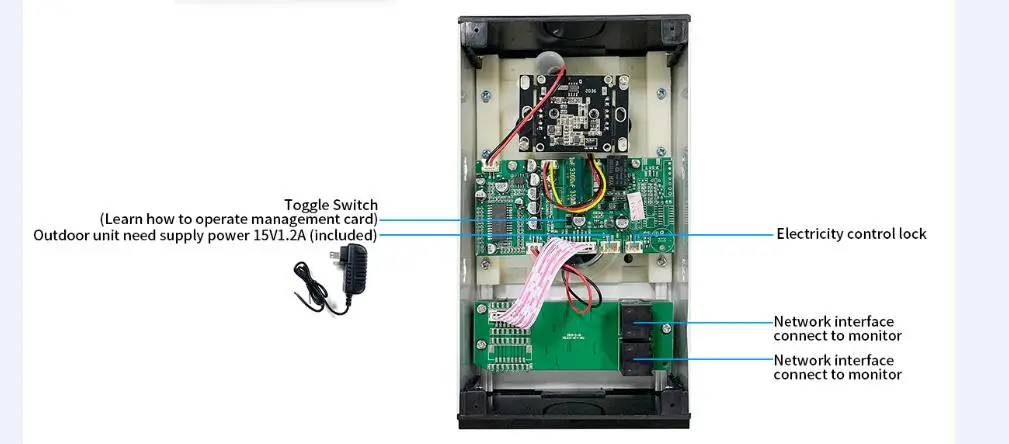 Toggle Switch
(Learn how to operate management card)
Outdoor unit need supply power 15V1.2A (included)

Electricity control lock

Network interface
connect to monitor

Network interface
connect to monitor