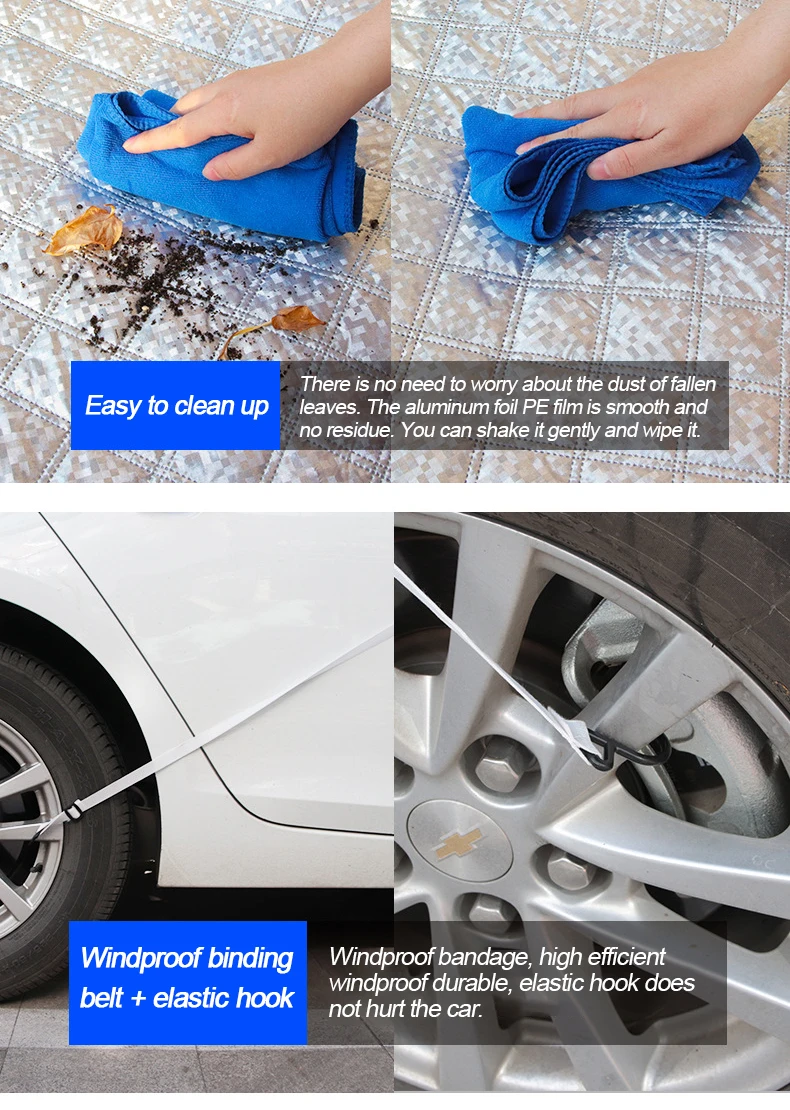 Easy to clean up

There is no need to worry about the dust of fallen leaves. The aluminum foil PE film is smooth and no residue. You can shake it gently and wipe it.

Windproof binding belt + elastic hook

Windproof bandage, high efficient windproof durable, elastic hook does not hurt the car.