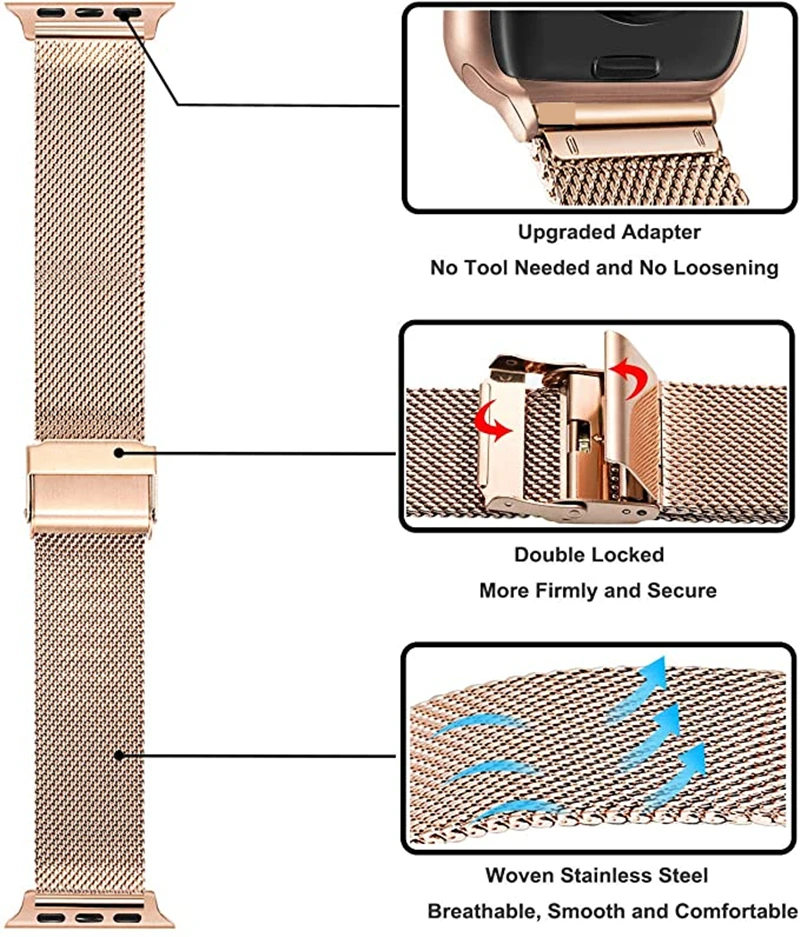 Upgraded Adapter
No Tool Needed and No Loosening

Double Locked
More Firmly and Secure

Woven Stainless Steel
Breathable, Smooth and Comfortable