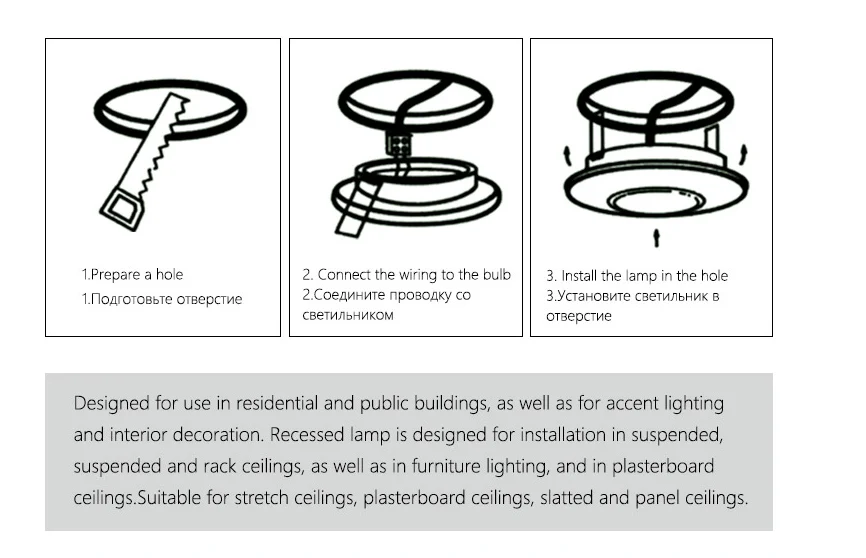 1.Prepare a hole
1.Подготовьте отверстие

2. Connect the wiring to the bulb
2.Соедините проводку со светильником

3. Install the lamp in the hole
3.Установите светильник в отверстие

Designed for use in residential and public buildings, as well as for accent lighting and interior decoration. Recessed lamp is designed for installation in suspended, suspended and rack ceilings, as well as in furniture lighting, and in plasterboard ceilings.Suitable for stretch ceilings, plasterboard ceilings, slatted and panel ceilings.