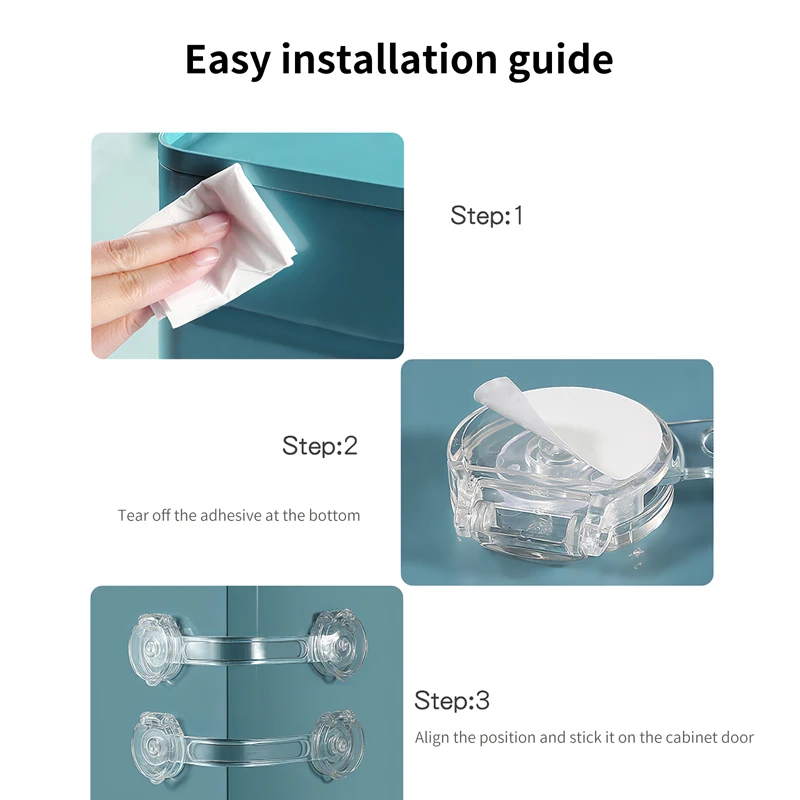 Easy installation guide

Step:1

Step:2

Tear off the adhesive at the bottom

Step:3

Align the position and stick it on the cabinet door