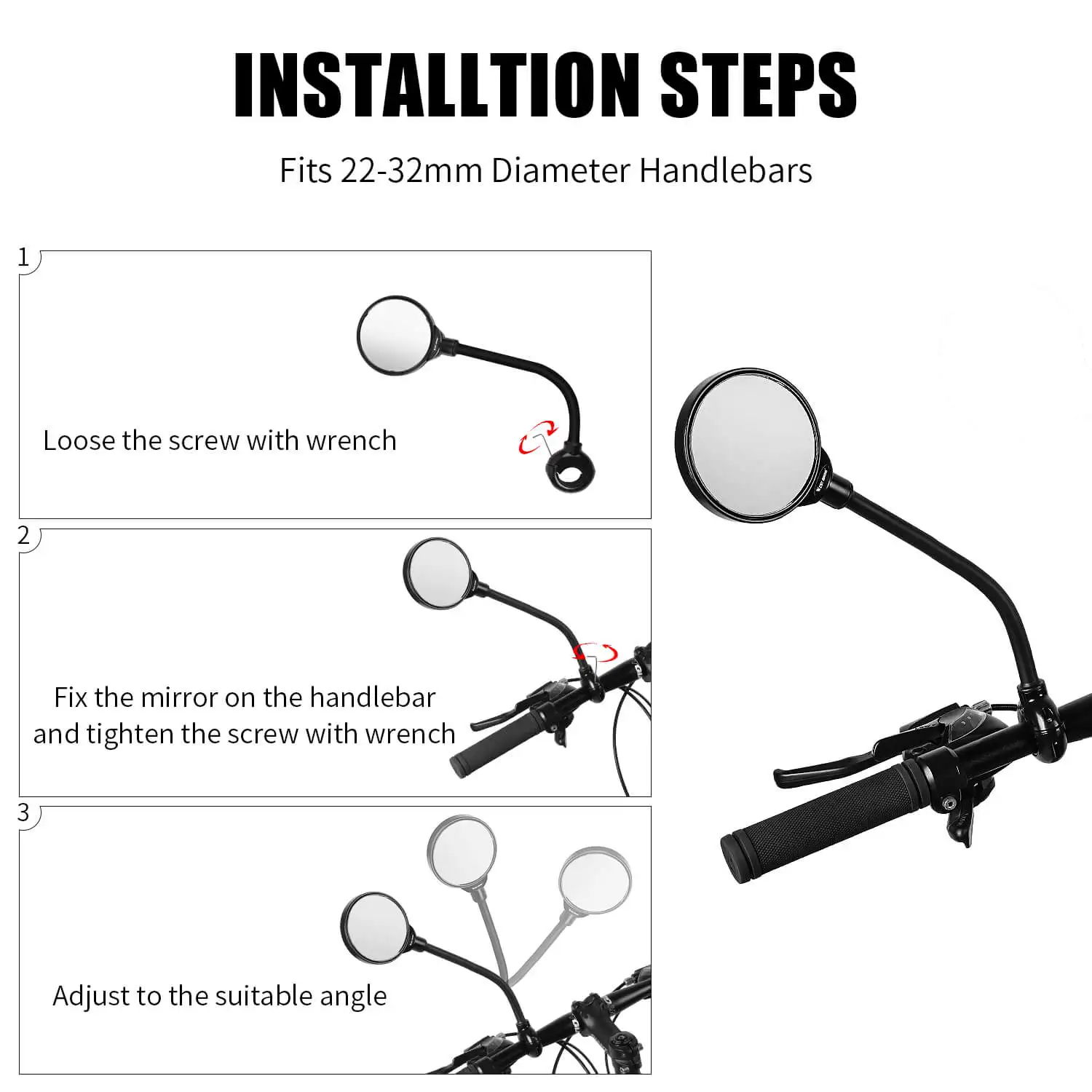 INSTALLTION STEPS

Fits 22-32mm Diameter Handlebars

1

Loose the screw with wrench

2

Fix the mirror on the handlebar and tighten the screw with wrench

3

Adjust to the suitable angle