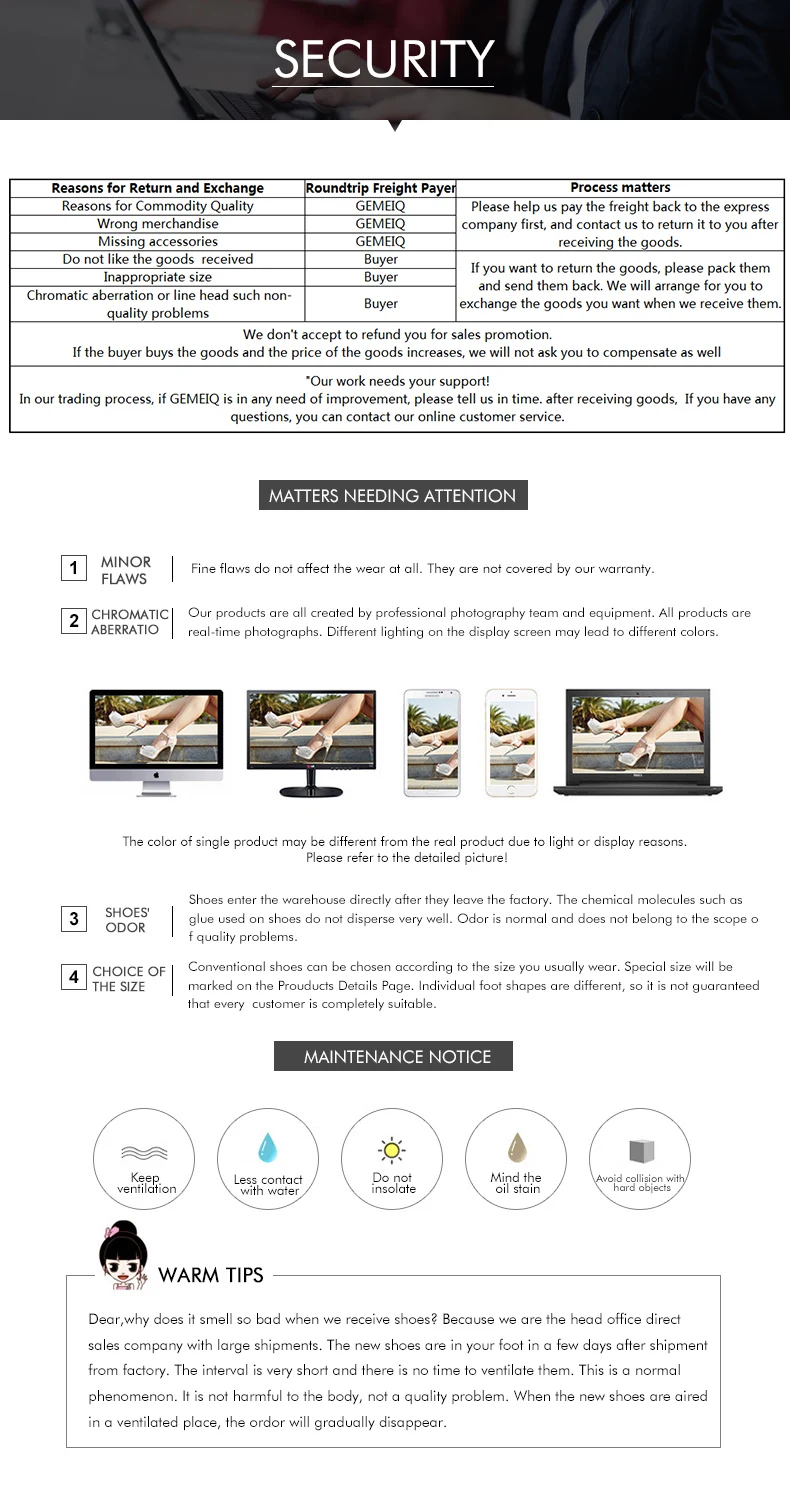 SECURITY

| Reasons for Return and Exchange | Roundtrip Freight Payer | Process matters |
|---|---|---|
| Reasons for Commodity Quality | GEMEIQ | Please help us pay the freight back to the express company first, and contact us to return it to you after receiving the goods. |
| Wrong merchandise | GEMEIQ | |
| Missing accessories | GEMEIQ | |
| Do not like the goods received | Buyer | If you want to return the goods, please pack them and send them back. We will arrange for you to exchange the goods you want when we receive them. |
| Inappropriate size | Buyer | |
| Chromatic aberration or line head such non-quality problems | Buyer | |

We don't accept to refund you for sales promotion.
If the buyer buys the goods and the price of the goods increases, we will not ask you to compensate as well

*Our work needs your support!
In our trading process, if GEMEIQ is in any need of improvement, please tell us in time. after receiving goods, If you have any questions, you can contact our online customer service.

MATTERS NEEDING ATTENTION

1 MINOR FLAWS
Fine flaws do not affect the wear at all. They are not covered by our warranty.

2 CHROMATIC ABERRATIO
Our products are all created by professional photography team and equipment. All products are real-time photographs. Different lighting on the display screen may lead to different colors.

The color of single product may be different from the real product due to light or display reasons.
Please refer to the detailed picture!

3 SHOES' ODOR
Shoes enter the warehouse directly after they leave the factory. The chemical molecules such as glue used on shoes do not disperse very well. Odor is normal and does not belong to the scope o f quality problems.

4 CHOICE OF THE SIZE
Conventional shoes can be chosen according to the size you usually wear. Special size will be marked on the Prouducts Details Page. Individual foot shapes are different, so it is not guaranteed that every customer is completely suitable.

MAINTENANCE NOTICE

Keep ventilation
Less contact with water
Do not insolate
Mind the oil stain
Avoid collision with hard objects

WARM TIPS

Dear,why does it smell so bad when we receive shoes? Because we are the head office direct sales company with large shipments. The new shoes are in your foot in a few days after shipment from factory. The interval is very short and there is no time to ventilate them. This is a normal phenomenon. It is not harmful to the body, not a quality problem. When the new shoes are aired in a ventilated place, the ordor will gradually disappear.