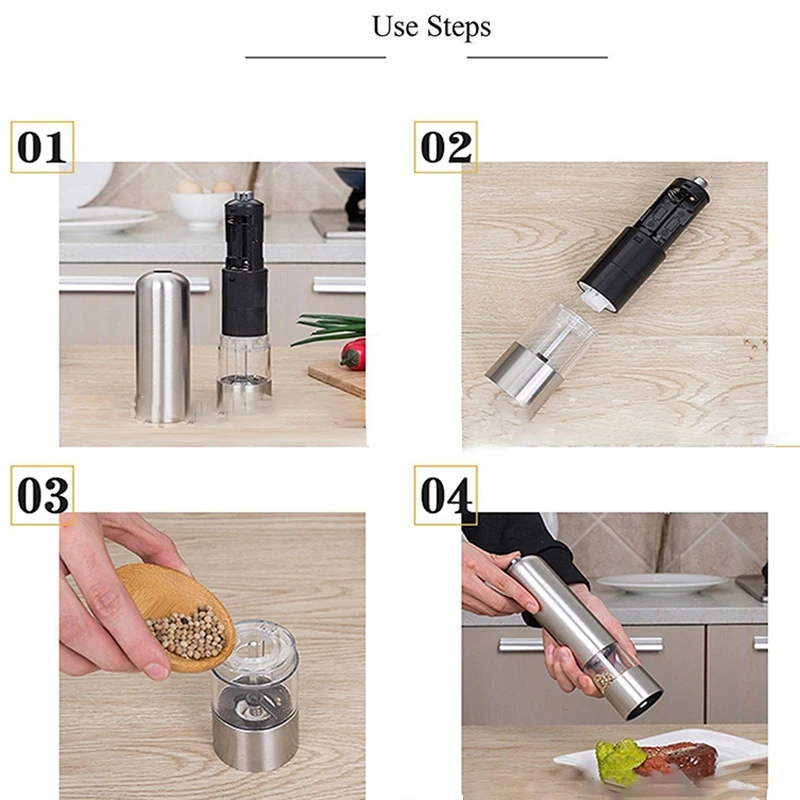 Use Steps

01

02

03

04