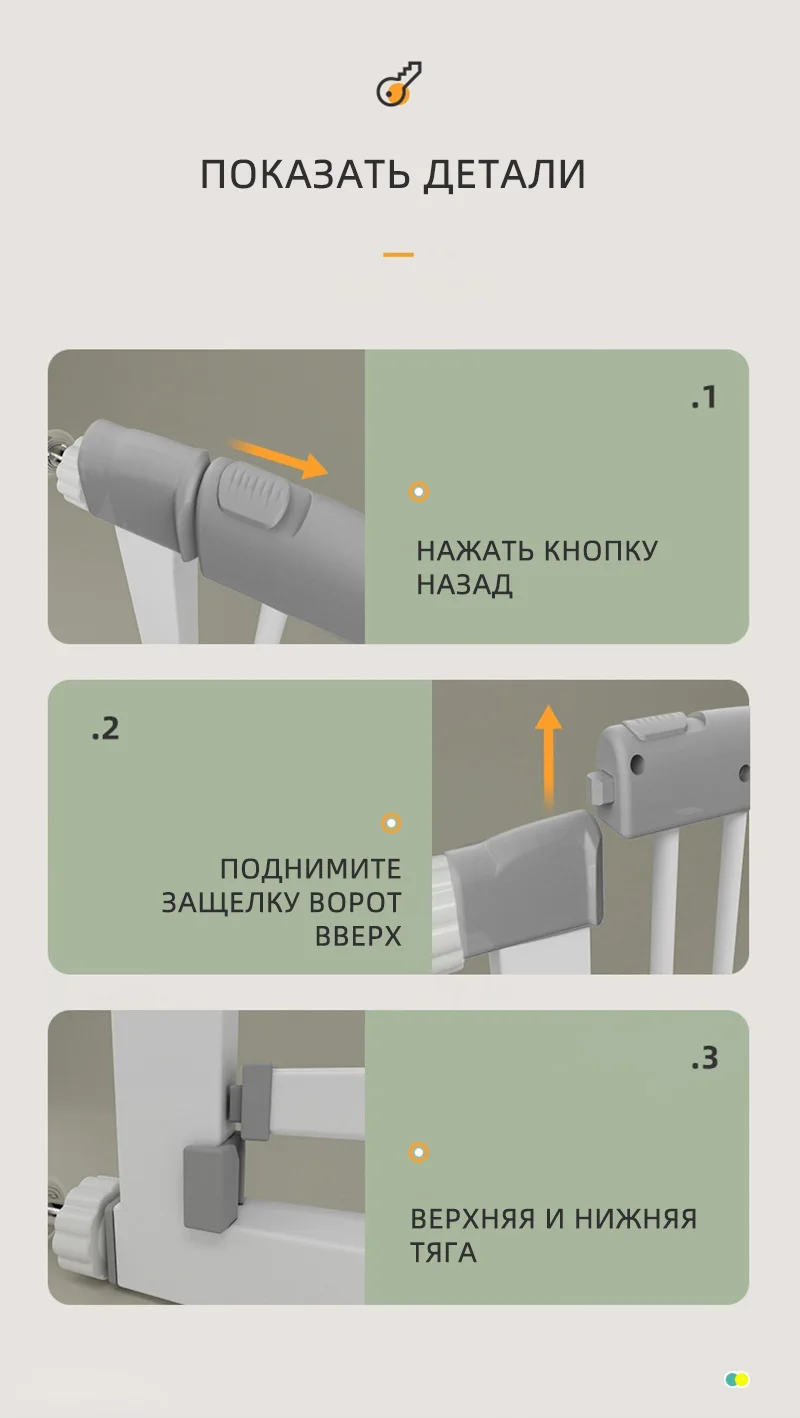 ПОКАЗАТЬ ДЕТАЛИ

.1

НАЖАТЬ КНОПКУ НАЗАД

.2

ПОДНИМИТЕ ЗАЩЕЛКУ ВОРОТ ВВЕРХ

.3

ВЕРХНЯЯ И НИЖНЯЯ ТЯГА