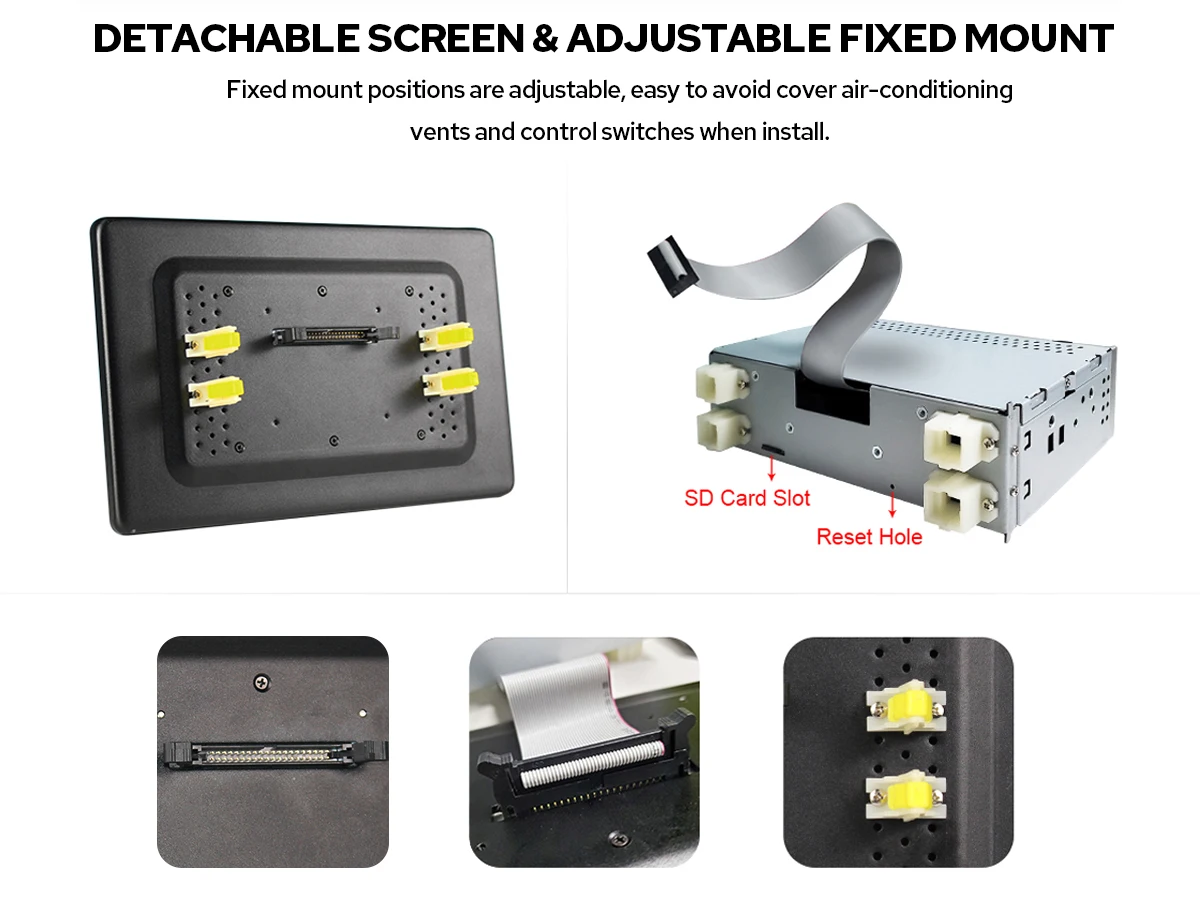 DETACHABLE SCREEN & ADJUSTABLE FIXED MOUNT

Fixed mount positions are adjustable, easy to avoid cover air-conditioning vents and control switches when install.

SD Card Slot

Reset Hole