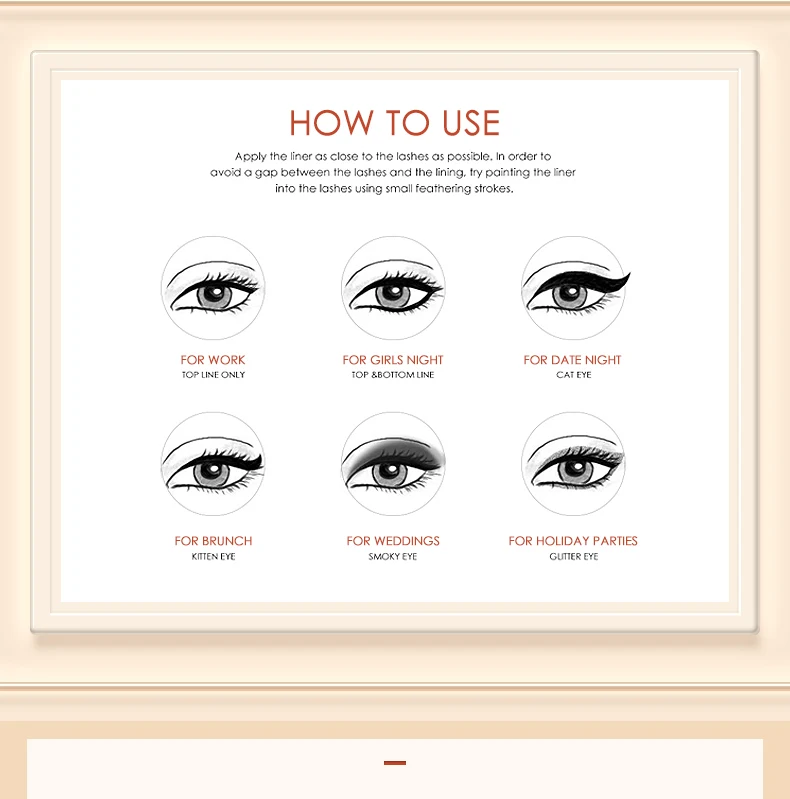 HOW TO USE

Apply the liner as close to the lashes as possible. In order to avoid a gap between the lashes and the lining, try painting the liner into the lashes using small feathering strokes.

FOR WORK
TOP LINE ONLY

FOR GIRLS NIGHT
TOP &BOTTOM LINE

FOR DATE NIGHT
CAT EYE

FOR BRUNCH
KITTEN EYE

FOR WEDDINGS
SMOKY EYE

FOR HOLIDAY PARTIES
GLITTER EYE