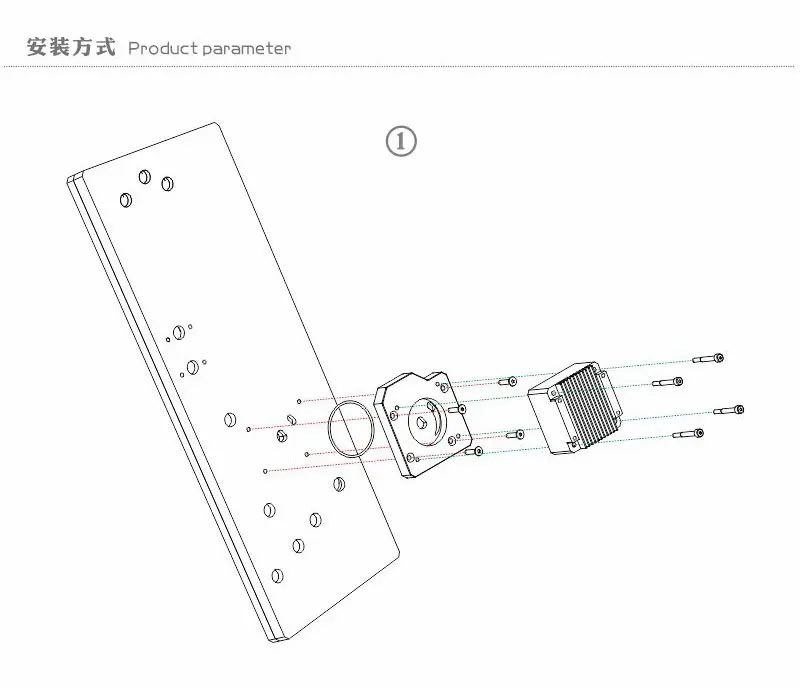 安装方式 Product parameter

①