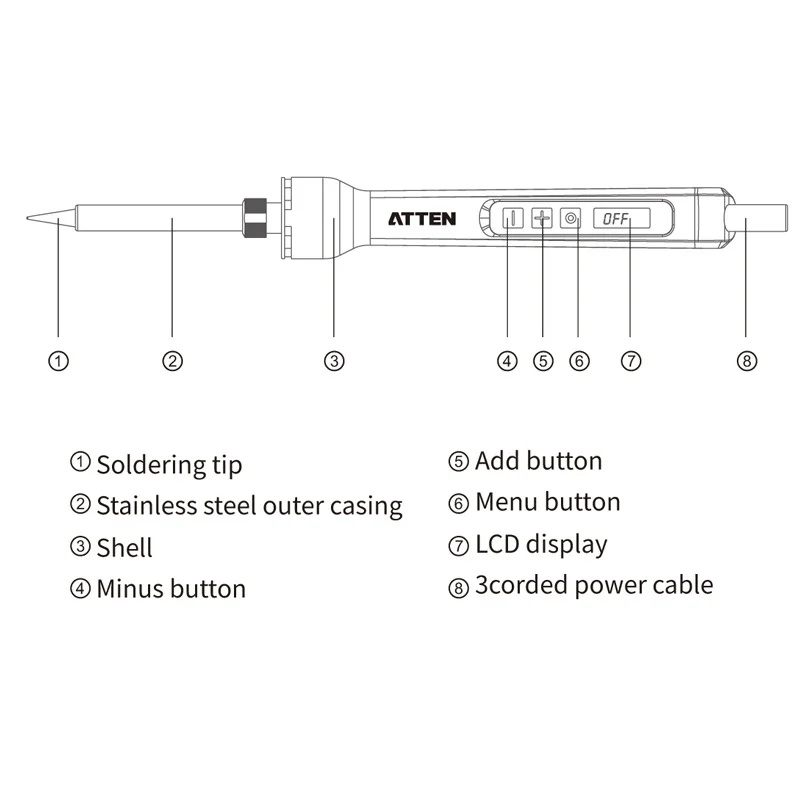 ATTEN

OFF

①
②
③
④
⑤
⑥
⑦
⑧

① Soldering tip
② Stainless steel outer casing
③ Shell
④ Minus button

⑤ Add button
⑥ Menu button
⑦ LCD display
⑧ 3corded power cable