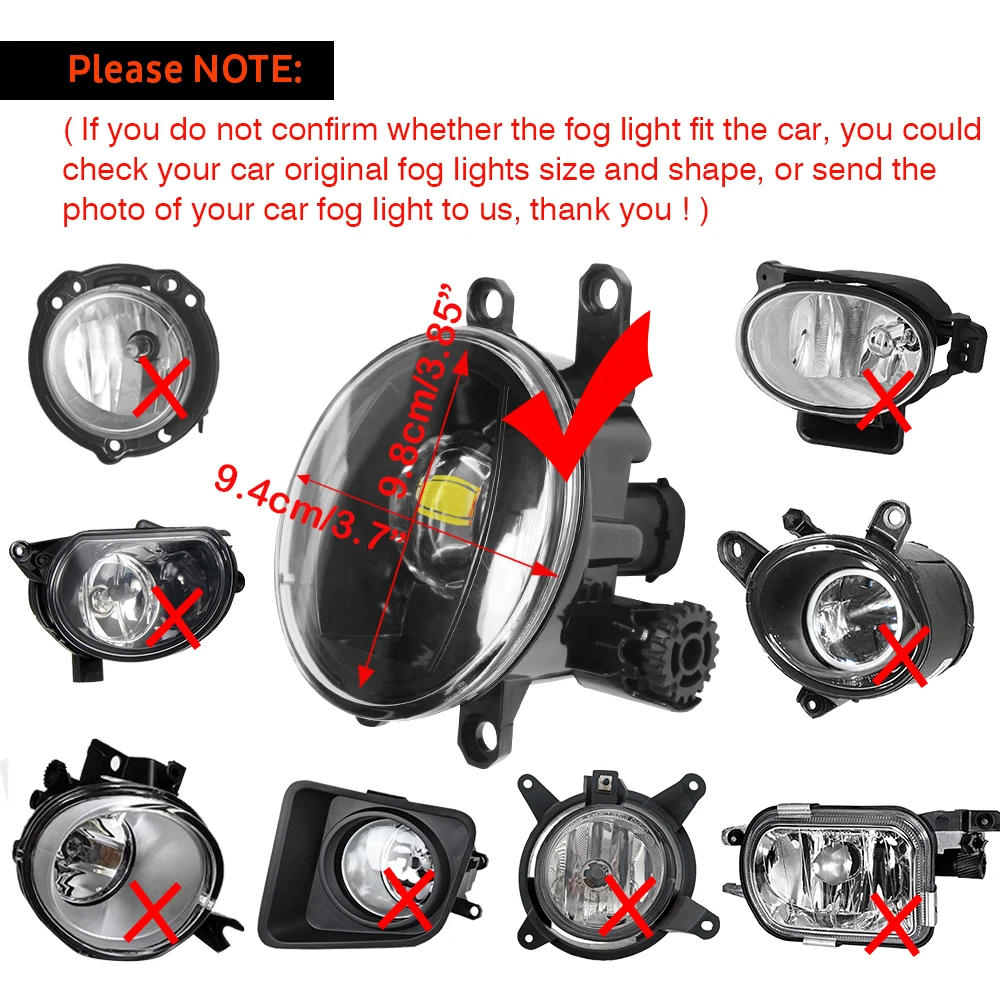 Please NOTE:

( If you do not confirm whether the fog light fit the car, you could check your car original fog lights size and shape, or send the photo of your car fog light to us, thank you ! )

9.8cm/3.85"

9.4cm/3.7"