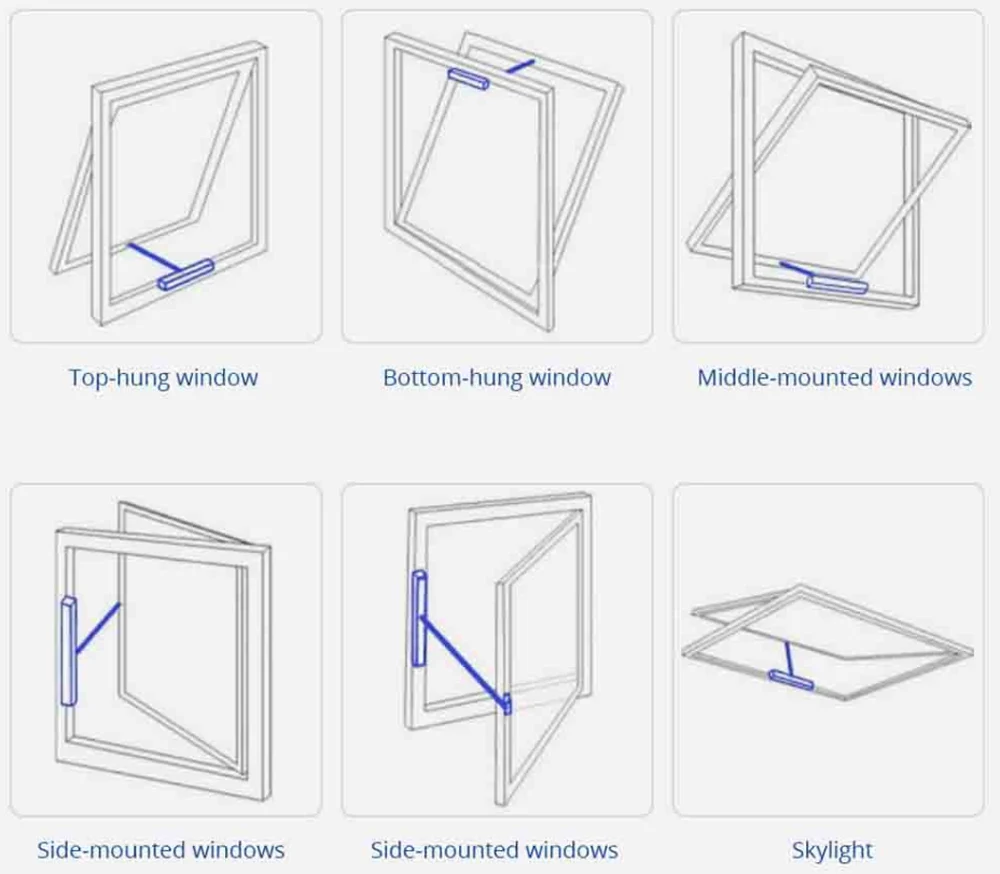 Top-hung window

Bottom-hung window

Middle-mounted windows

Side-mounted windows

Side-mounted windows

Skylight