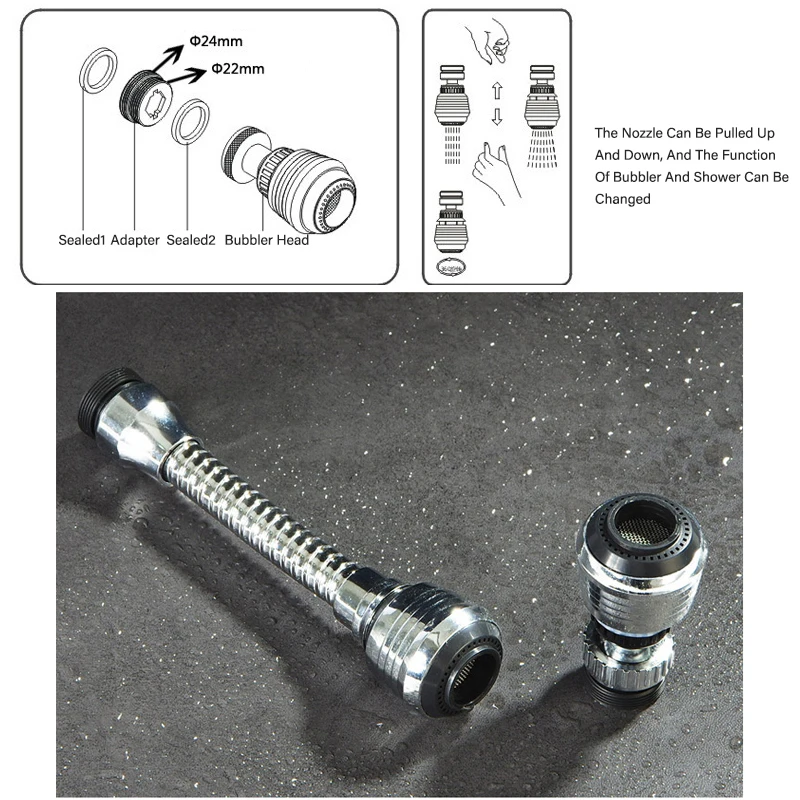 Φ24mm

Φ22mm

Sealed1 Adapter Sealed2 Bubbler Head

The Nozzle Can Be Pulled Up And Down, And The Function Of Bubbler And Shower Can Be Changed