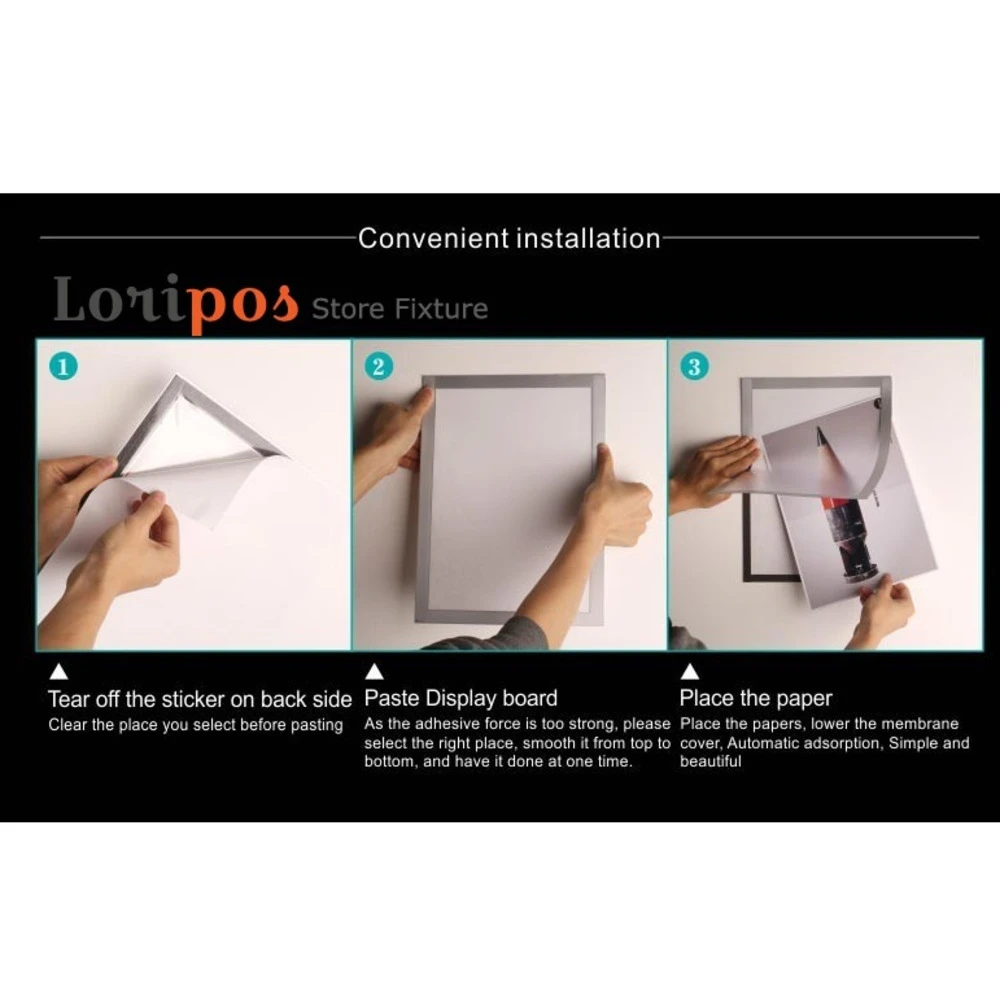 Convenient installation

Loripos Store Fixture

1

2

3

▲
Tear off the sticker on back side
Clear the place you select before pasting

▲
Paste Display board
As the adhesive force is too strong, please select the right place, smooth it from top to bottom, and have it done at one time.

▲
Place the paper
Place the papers, lower the membrane cover, Automatic adsorption, Simple and beautiful