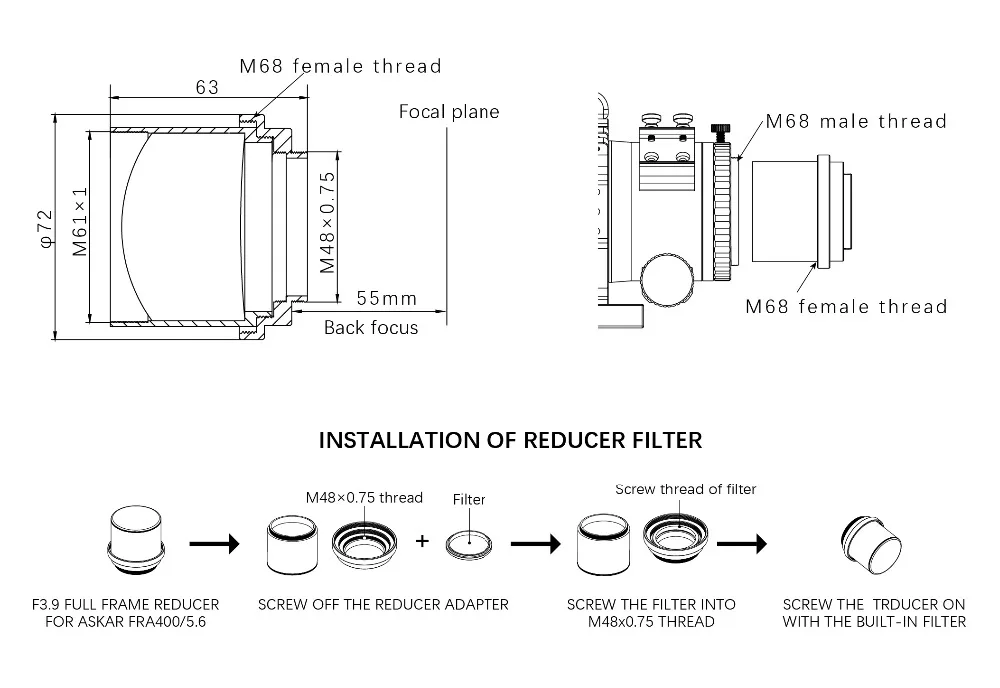 M68 female thread

63

Focal plane

φ72

M61×1

M48×0.75

55mm

Back focus

M68 male thread

M68 female thread

INSTALLATION OF REDUCER FILTER

M48×0.75 thread

Filter

Screw thread of filter

+

F3.9 FULL FRAME REDUCER FOR ASKAR FRA400/5.6

SCREW OFF THE REDUCER ADAPTER

SCREW THE FILTER INTO M48x0.75 THREAD

SCREW THE TRDUCER ON WITH THE BUILT-IN FILTER