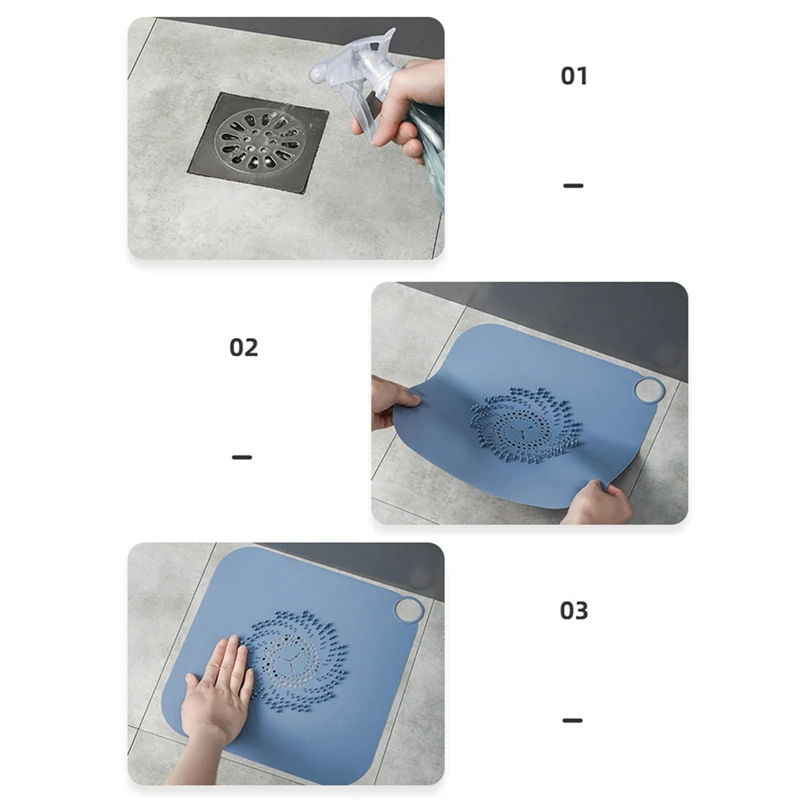 01

—

02

—

03

—