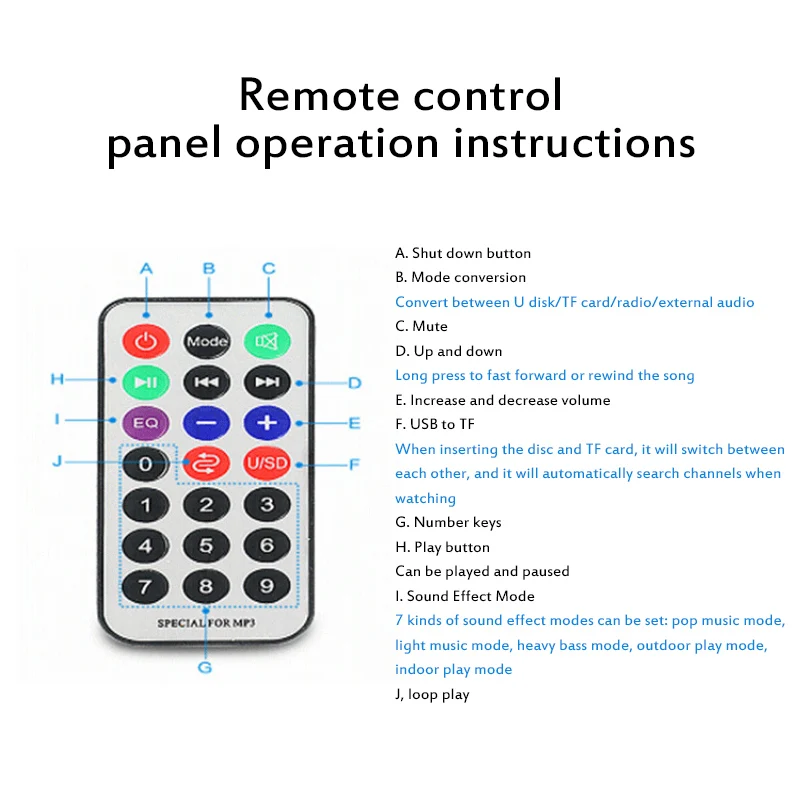 Remote control panel operation instructions

A
B
C
Mode
H
D
I
EQ
E
J
0
U/SD
F
1
2
3
4
5
6
7
8
9
SPECIAL FOR MP3
G

A. Shut down button
B. Mode conversion
Convert between U disk/TF card/radio/external audio
C. Mute
D. Up and down
Long press to fast forward or rewind the song
E. Increase and decrease volume
F. USB to TF
When inserting the disc and TF card, it will switch between each other, and it will automatically search channels when watching
G. Number keys
H. Play button
Can be played and paused
I. Sound Effect Mode
7 kinds of sound effect modes can be set: pop music mode, light music mode, heavy bass mode, outdoor play mode, indoor play mode
J, loop play