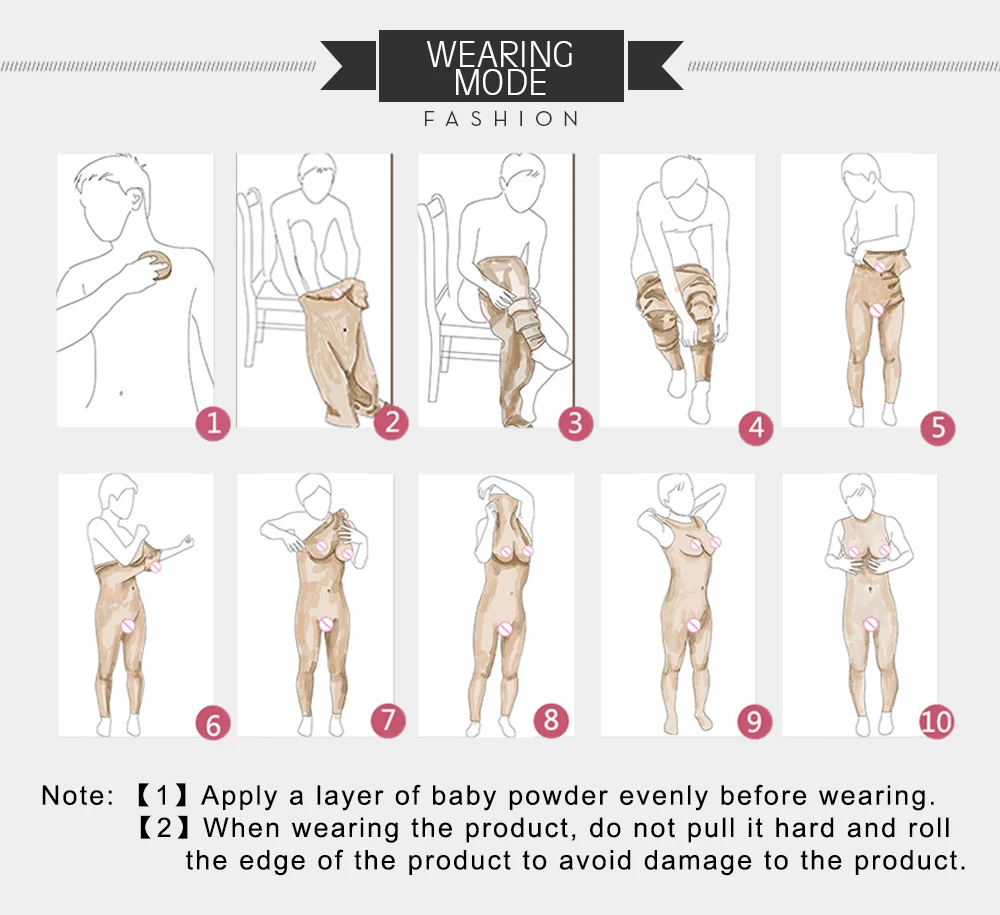 WEARING MODE
FASHION

1
2
3
4
5
6
7
8
9
10

Note: 【1】Apply a layer of baby powder evenly before wearing.
【2】When wearing the product, do not pull it hard and roll the edge of the product to avoid damage to the product.