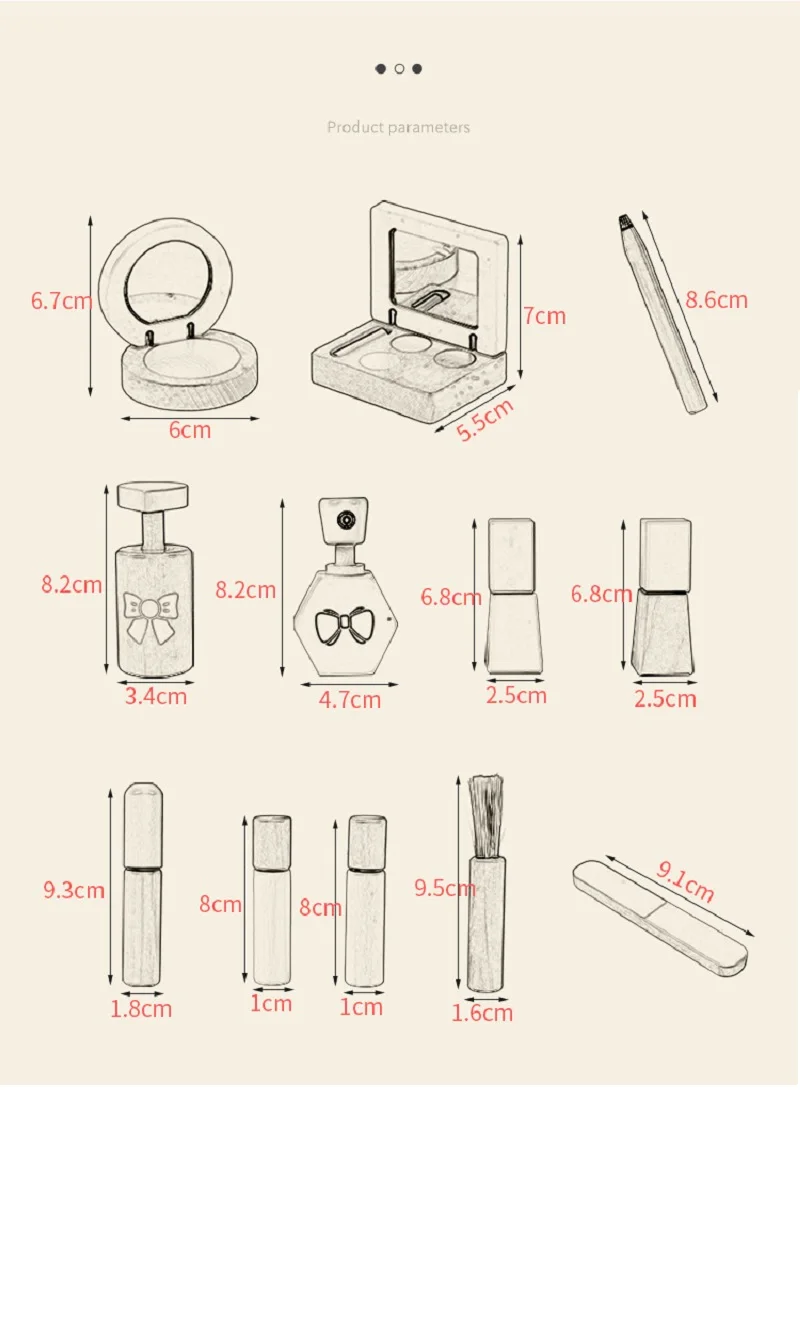 Product parameters

6.7cm
6cm
7cm
5.5cm
8.6cm

8.2cm
3.4cm
8.2cm
4.7cm
6.8cm
2.5cm
6.8cm
2.5cm

9.3cm
1.8cm
8cm
1cm
8cm
1cm
9.5cm
1.6cm
9.1cm