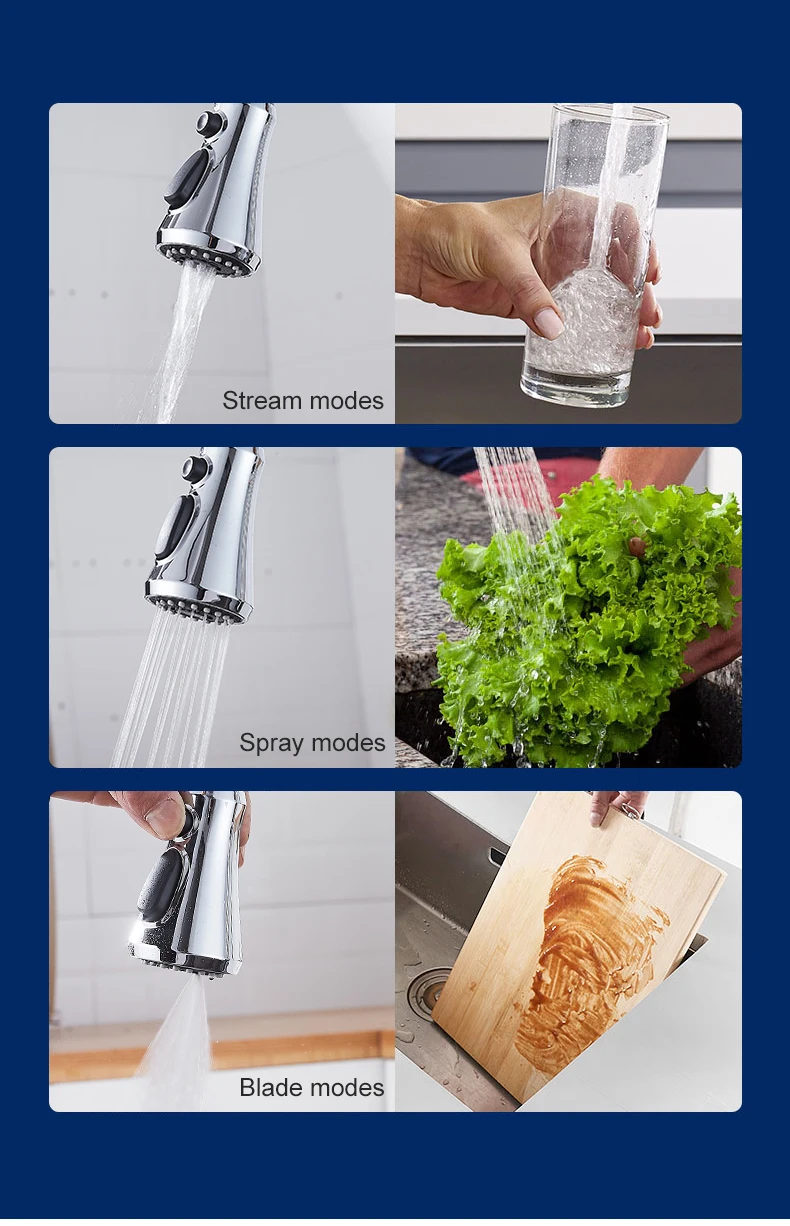 Stream modes

Spray modes

Blade modes