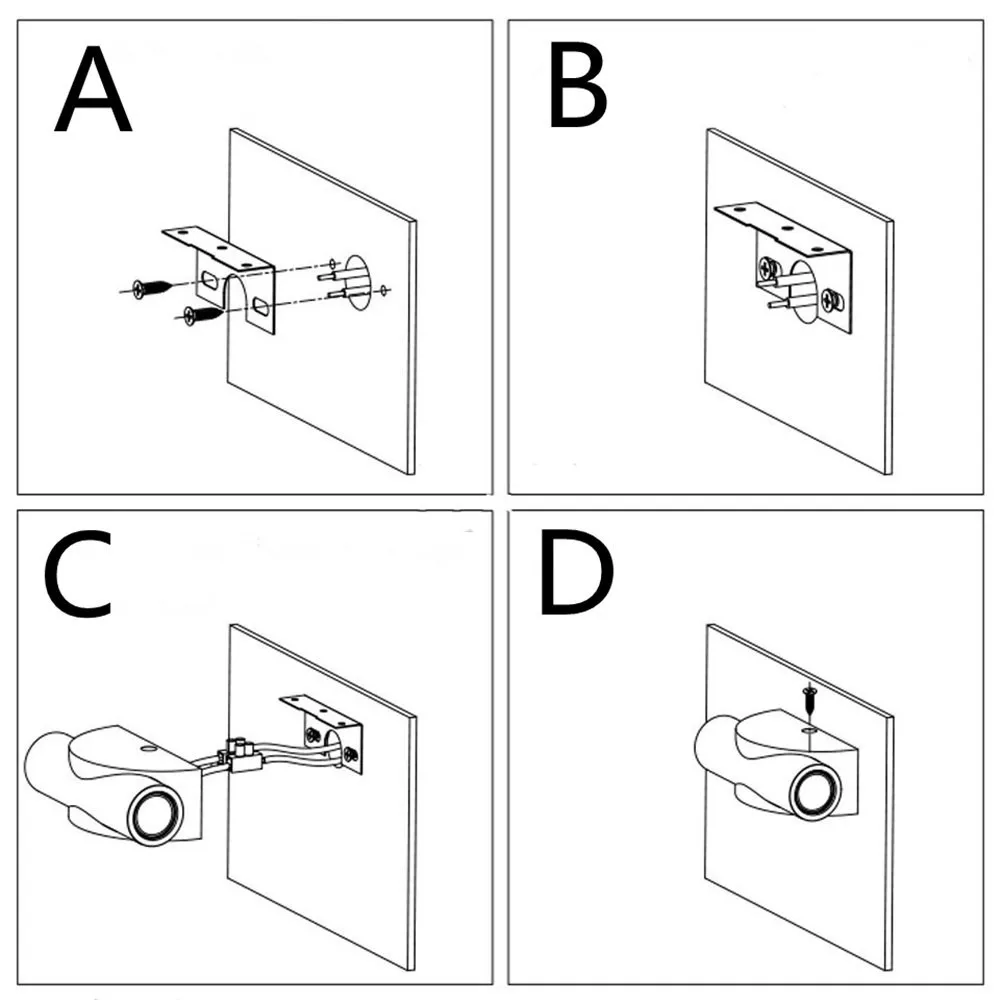 A

B

C

D