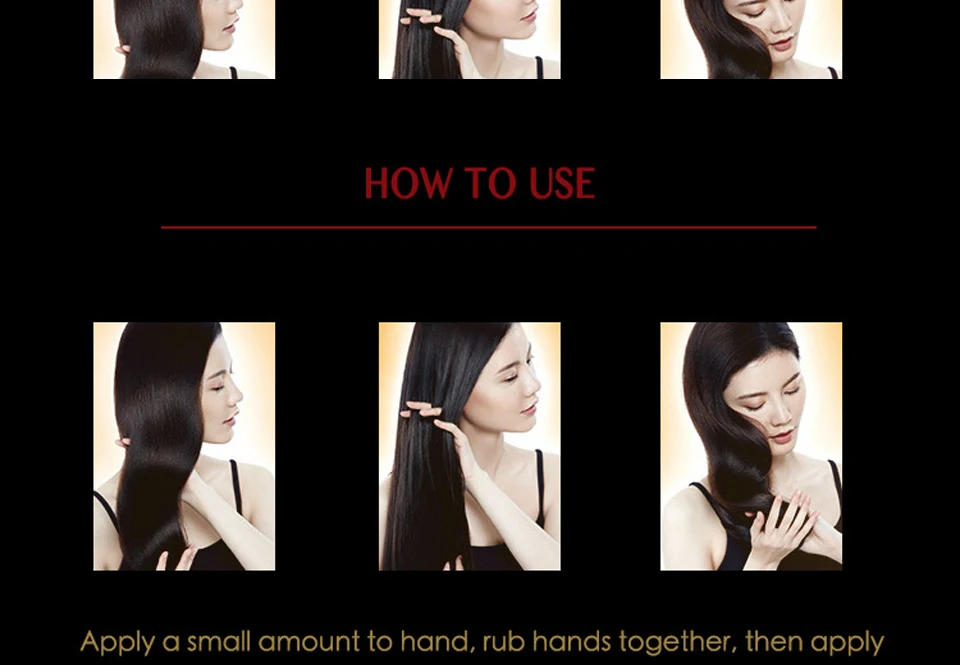 HOW TO USE

Apply a small amount to hand, rub hands together, then apply