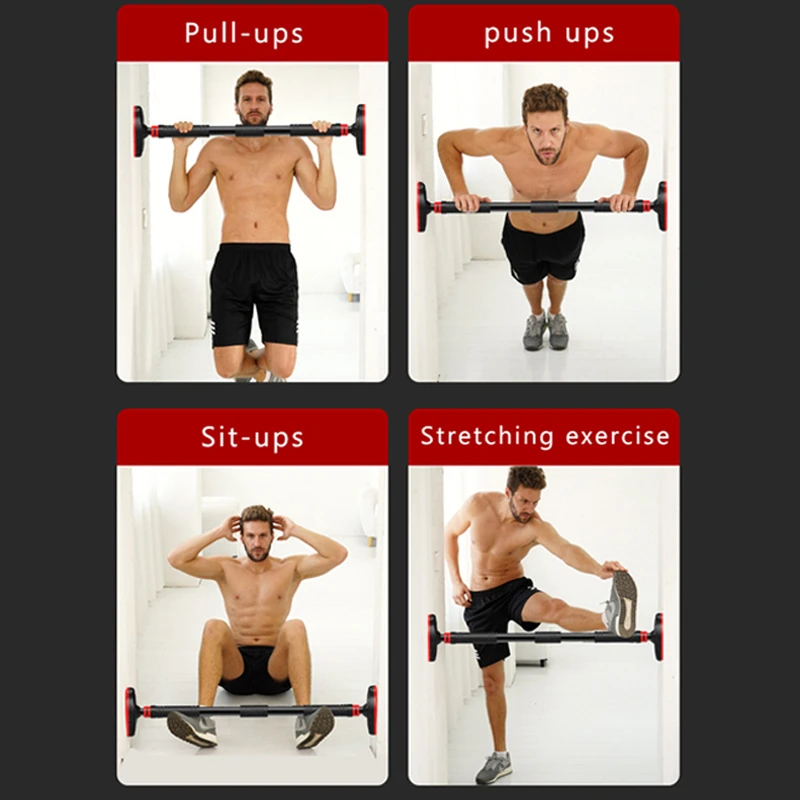 Pull-ups

push ups

Sit-ups

Stretching exercise