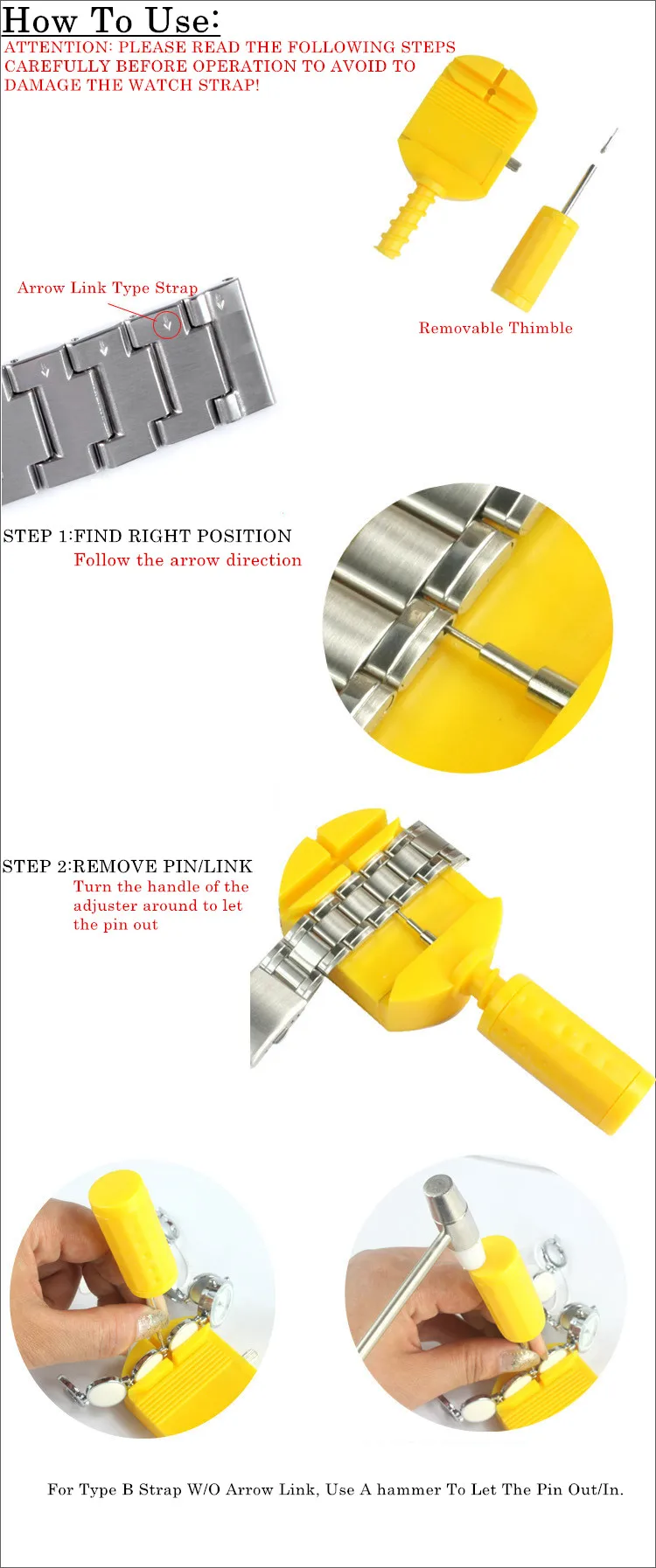 How To Use:

ATTENTION: PLEASE READ THE FOLLOWING STEPS CAREFULLY BEFORE OPERATION TO AVOID TO DAMAGE THE WATCH STRAP!

Arrow Link Type Strap

Removable Thimble

STEP 1:FIND RIGHT POSITION
Follow the arrow direction

STEP 2:REMOVE PIN/LINK
Turn the handle of the adjuster around to let the pin out

For Type B Strap W/O Arrow Link, Use A hammer To Let The Pin Out/In.