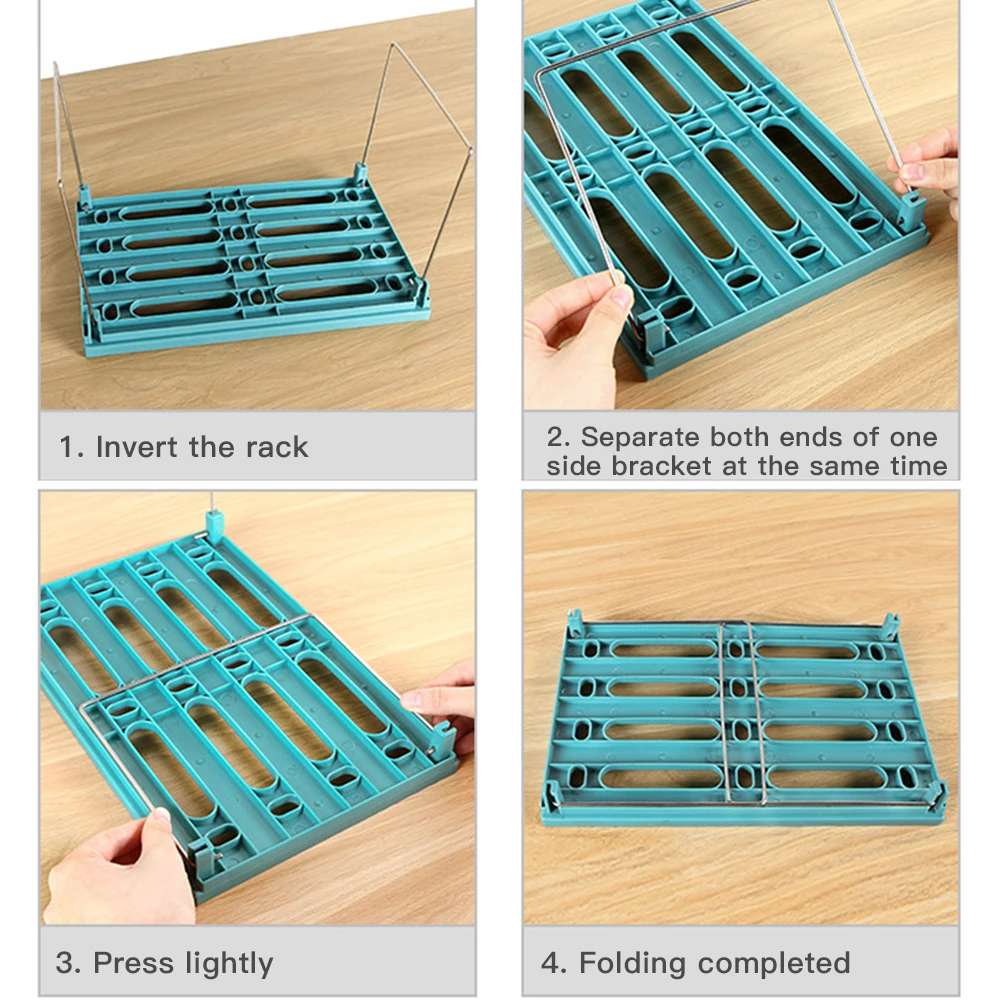 1. Invert the rack

2. Separate both ends of one side bracket at the same time

3. Press lightly

4. Folding completed