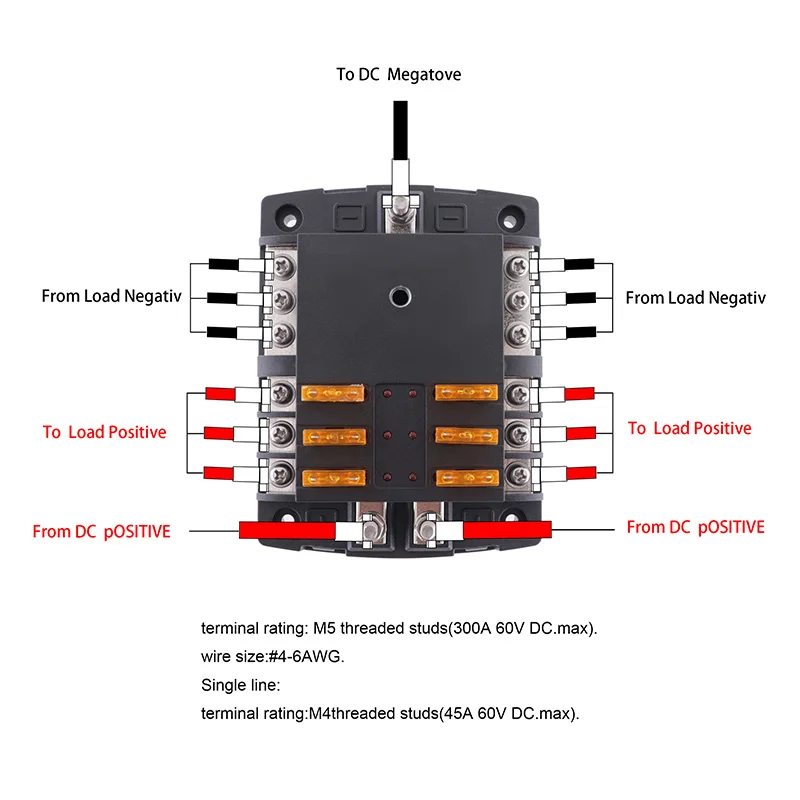 To DC Megatove

From Load Negativ

From Load Negativ

To Load Positive

To Load Positive

From DC pOSITIVE

From DC pOSITIVE

terminal rating: M5 threaded studs(300A 60V DC.max).

wire size:#4-6AWG.

Single line:

terminal rating:M4threaded studs(45A 60V DC.max).