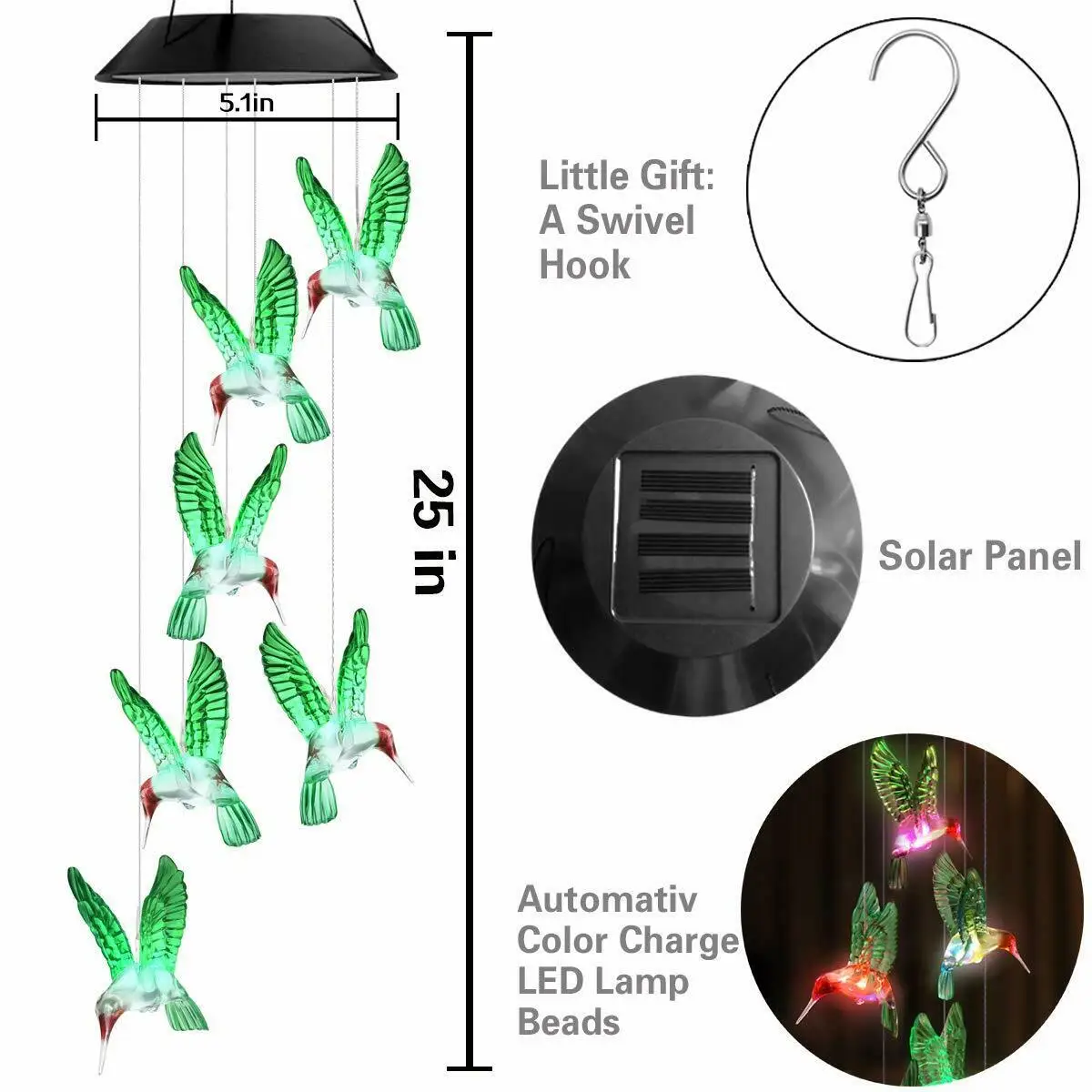 5.1in

25 in

Little Gift: A Swivel Hook

Solar Panel

Automativ Color Charge LED Lamp Beads