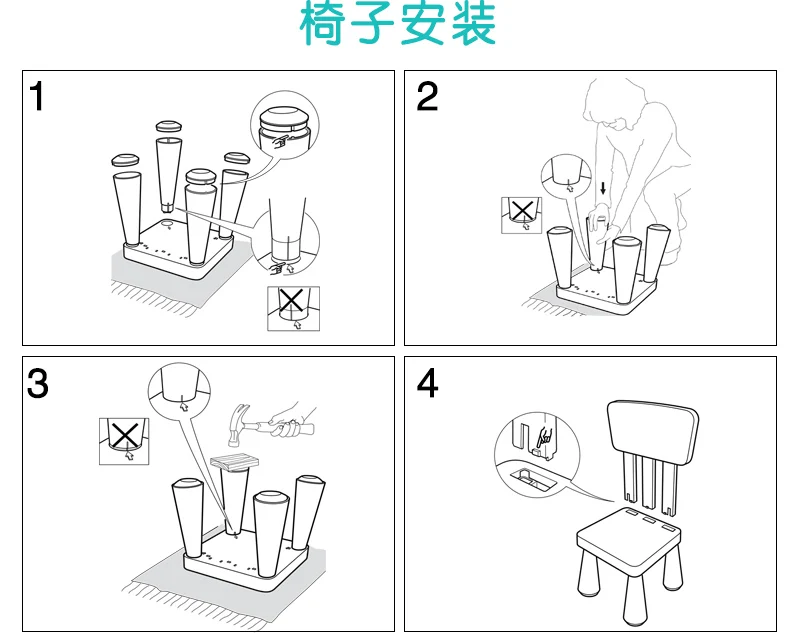 椅子安装

1

2

3

4