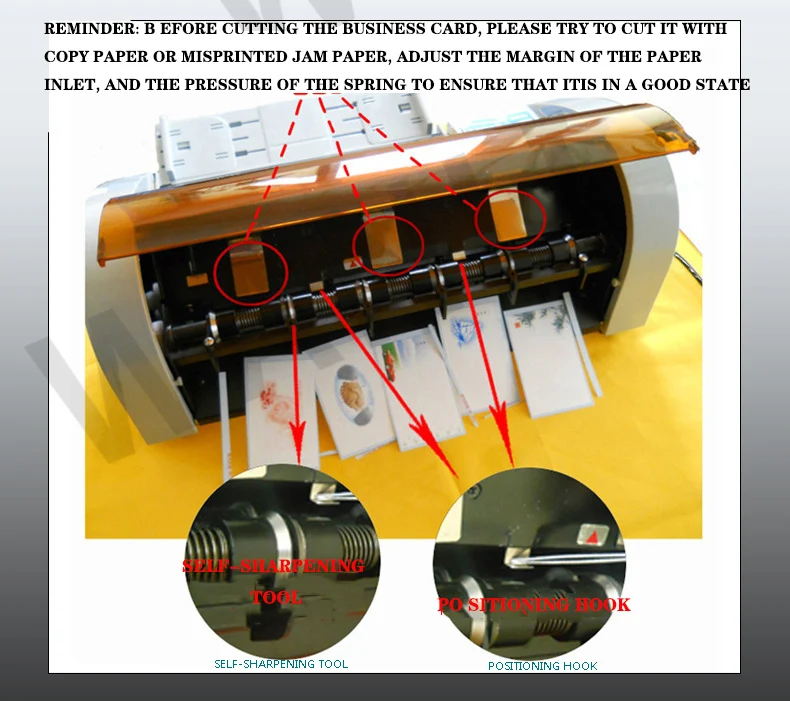 REMINDER: B EFORE CUTTING THE BUSINESS CARD, PLEASE TRY TO CUT IT WITH COPY PAPER OR MISPRINTED JAM PAPER, ADJUST THE MARGIN OF THE PAPER INLET, AND THE PRESSURE OF THE SPRING TO ENSURE THAT ITIS IN A GOOD STATE

SELF-SHARPENING TOOL

PO SITIONING HOOK

SELF-SHARPENING TOOL

POSITIONING HOOK