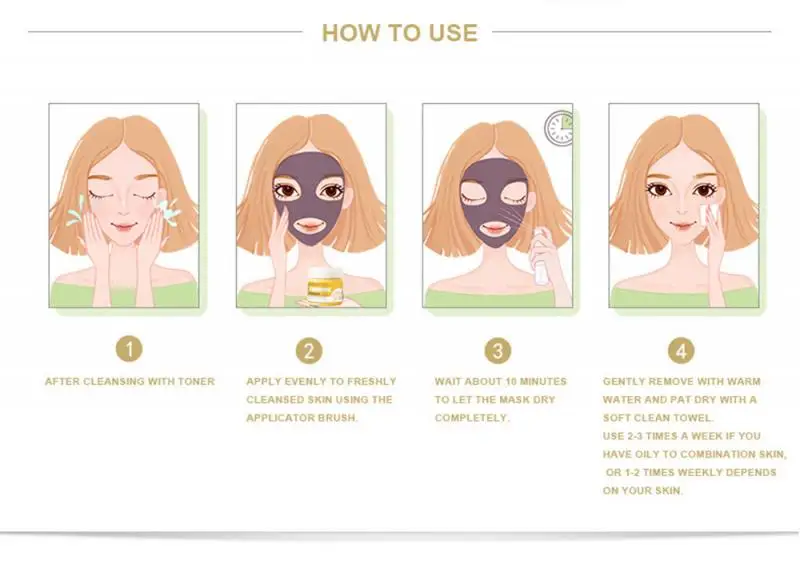 HOW TO USE

1
AFTER CLEANSING WITH TONER

2
APPLY EVENLY TO FRESHLY CLEANSED SKIN USING THE APPLICATOR BRUSH.

3
WAIT ABOUT 10 MINUTES TO LET THE MASK DRY COMPLETELY.

4
GENTLY REMOVE WITH WARM WATER AND PAT DRY WITH A SOFT CLEAN TOWEL.
USE 2-3 TIMES A WEEK IF YOU HAVE OILY TO COMBINATION SKIN, OR 1-2 TIMES WEEKLY DEPENDS ON YOUR SKIN.