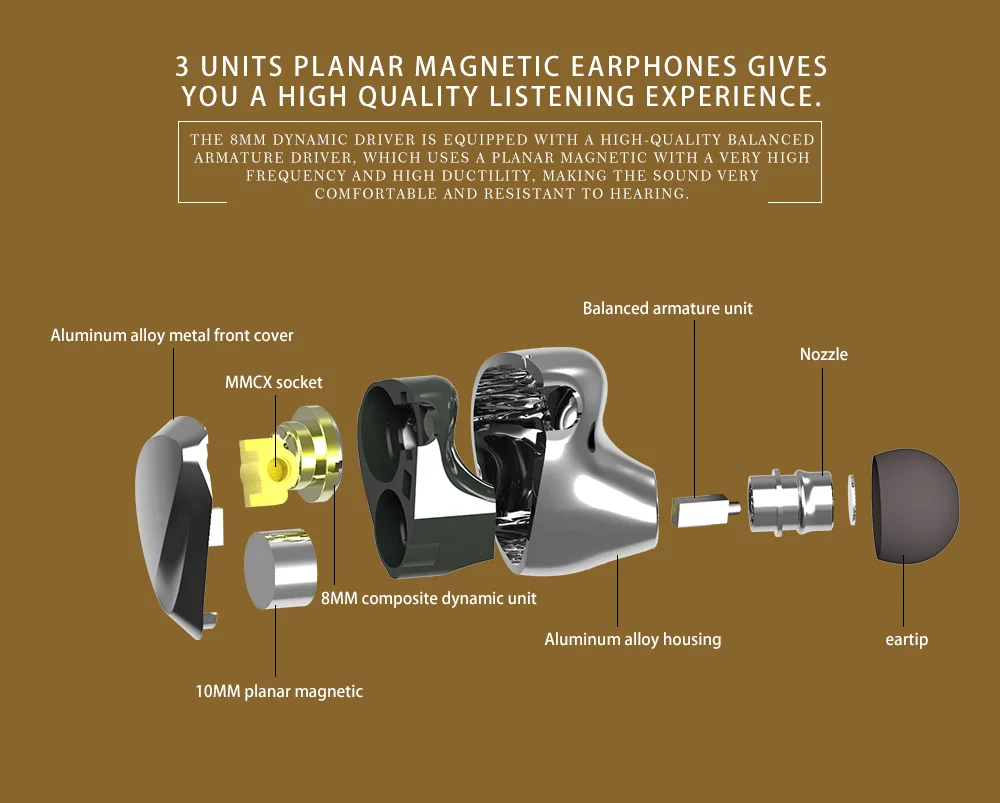 3 UNITS PLANAR MAGNETIC EARPHONES GIVES YOU A HIGH QUALITY LISTENING EXPERIENCE.

THE 8MM DYNAMIC DRIVER IS EQUIPPED WITH A HIGH-QUALITY BALANCED ARMATURE DRIVER, WHICH USES A PLANAR MAGNETIC WITH A VERY HIGH FREQUENCY AND HIGH DUCTILITY, MAKING THE SOUND VERY COMFORTABLE AND RESISTANT TO HEARING.

Aluminum alloy metal front cover

MMCX socket

Balanced armature unit

Nozzle

8MM composite dynamic unit

Aluminum alloy housing

eartip

10MM planar magnetic