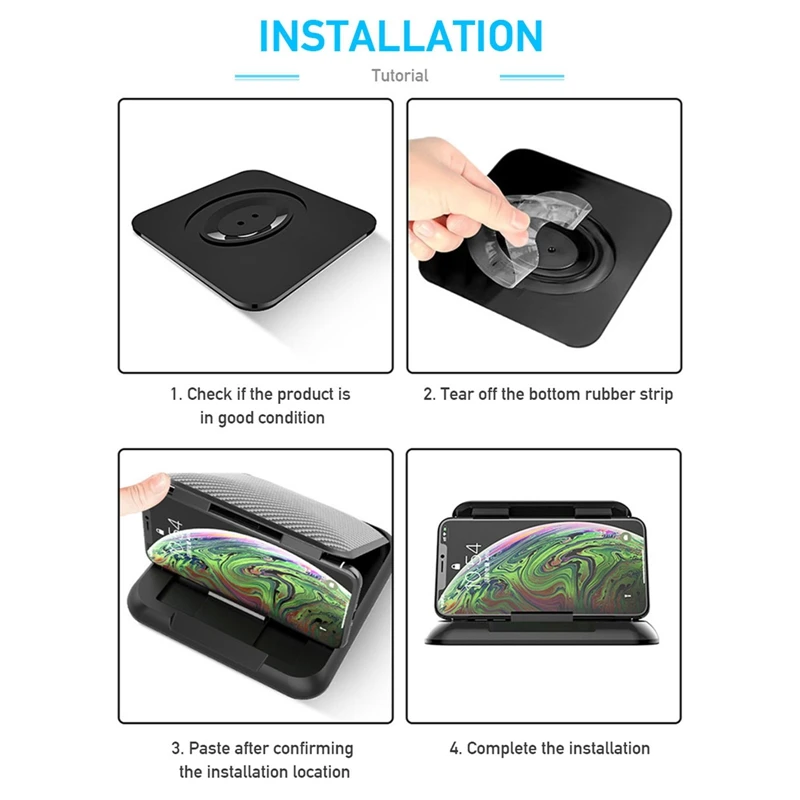 INSTALLATION

Tutorial

1. Check if the product is in good condition

2. Tear off the bottom rubber strip

3. Paste after confirming the installation location

4. Complete the installation