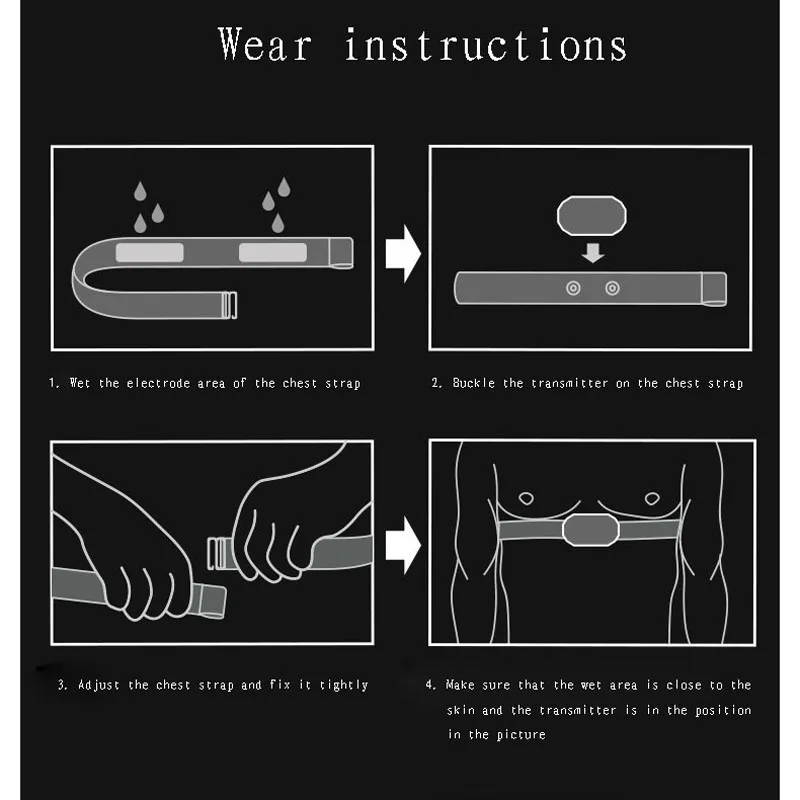 Wear instructions

1. Wet the electrode area of the chest strap

2. Buckle the transmitter on the chest strap

3. Adjust the chest strap and fix it tightly

4. Make sure that the wet area is close to the skin and the transmitter is in the position in the picture