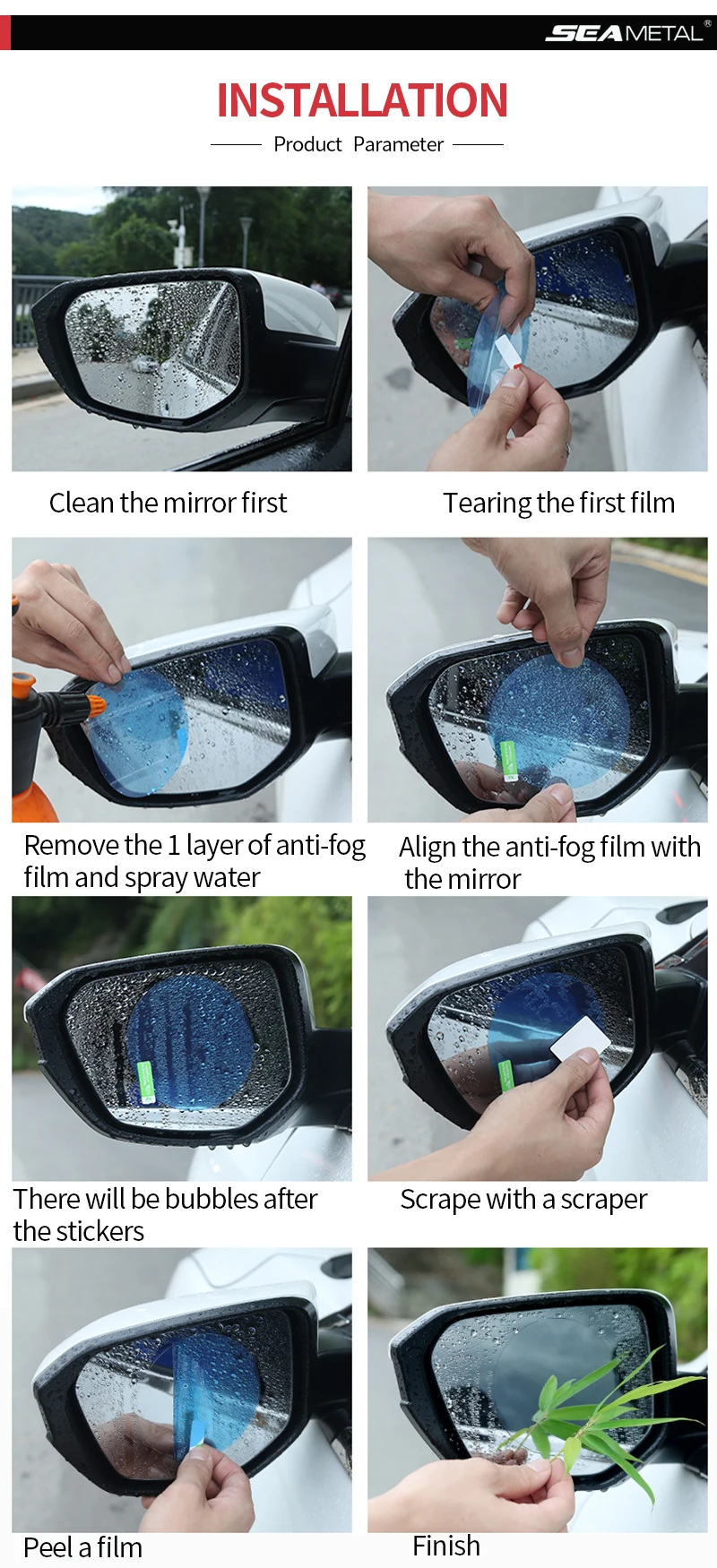 SEAMETAL®

INSTALLATION

Product Parameter

Clean the mirror first

Tearing the first film

Remove the 1 layer of anti-fog film and spray water

Align the anti-fog film with the mirror

There will be bubbles after the stickers

Scrape with a scraper

Peel a film

Finish