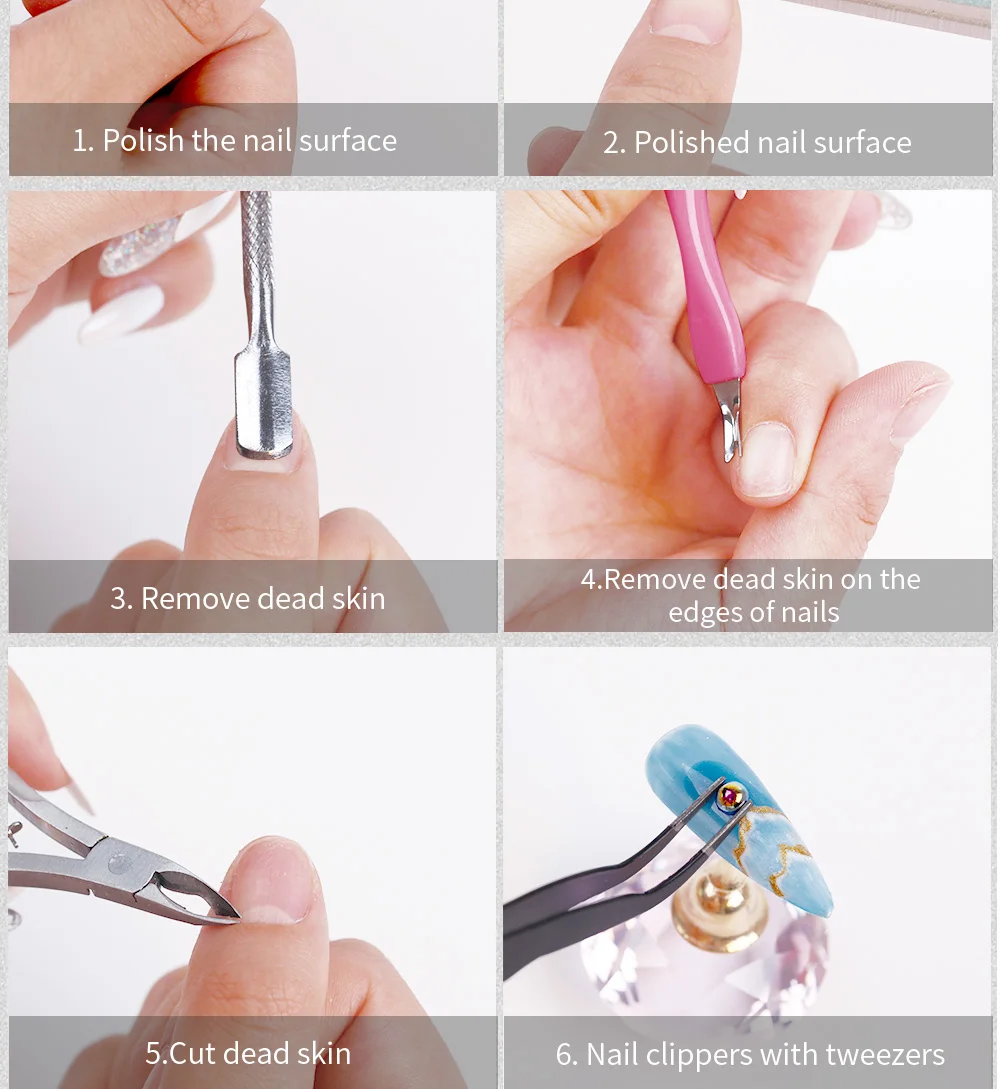 1. Polish the nail surface

2. Polished nail surface

3. Remove dead skin

4.Remove dead skin on the edges of nails

5.Cut dead skin

6. Nail clippers with tweezers