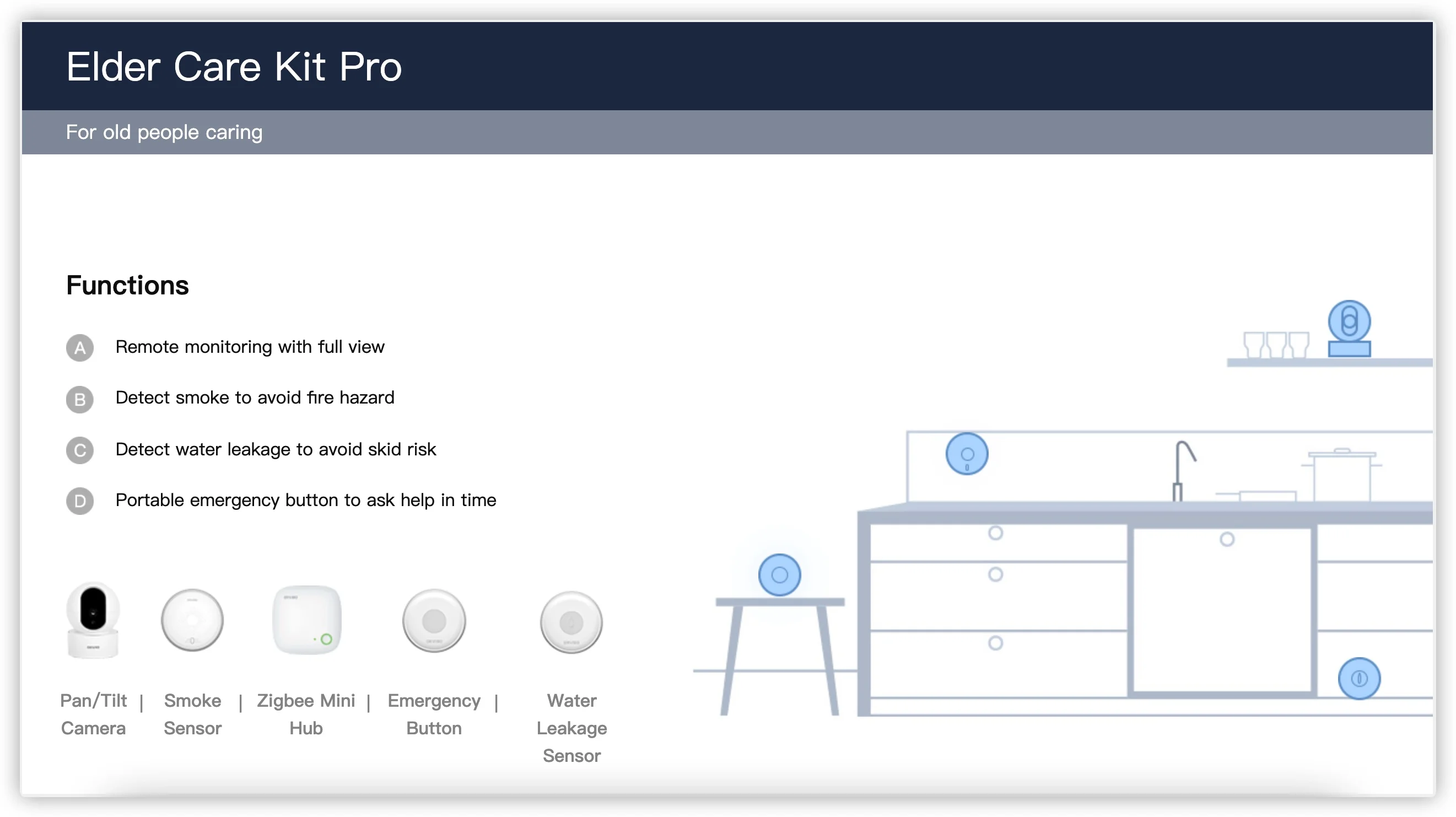 Elder Care Kit Pro

For old people caring

Functions

A Remote monitoring with full view

B Detect smoke to avoid fire hazard

C Detect water leakage to avoid skid risk

D Portable emergency button to ask help in time

Pan/Tilt Camera | Smoke Sensor | Zigbee Mini Hub | Emergency Button | Water Leakage Sensor