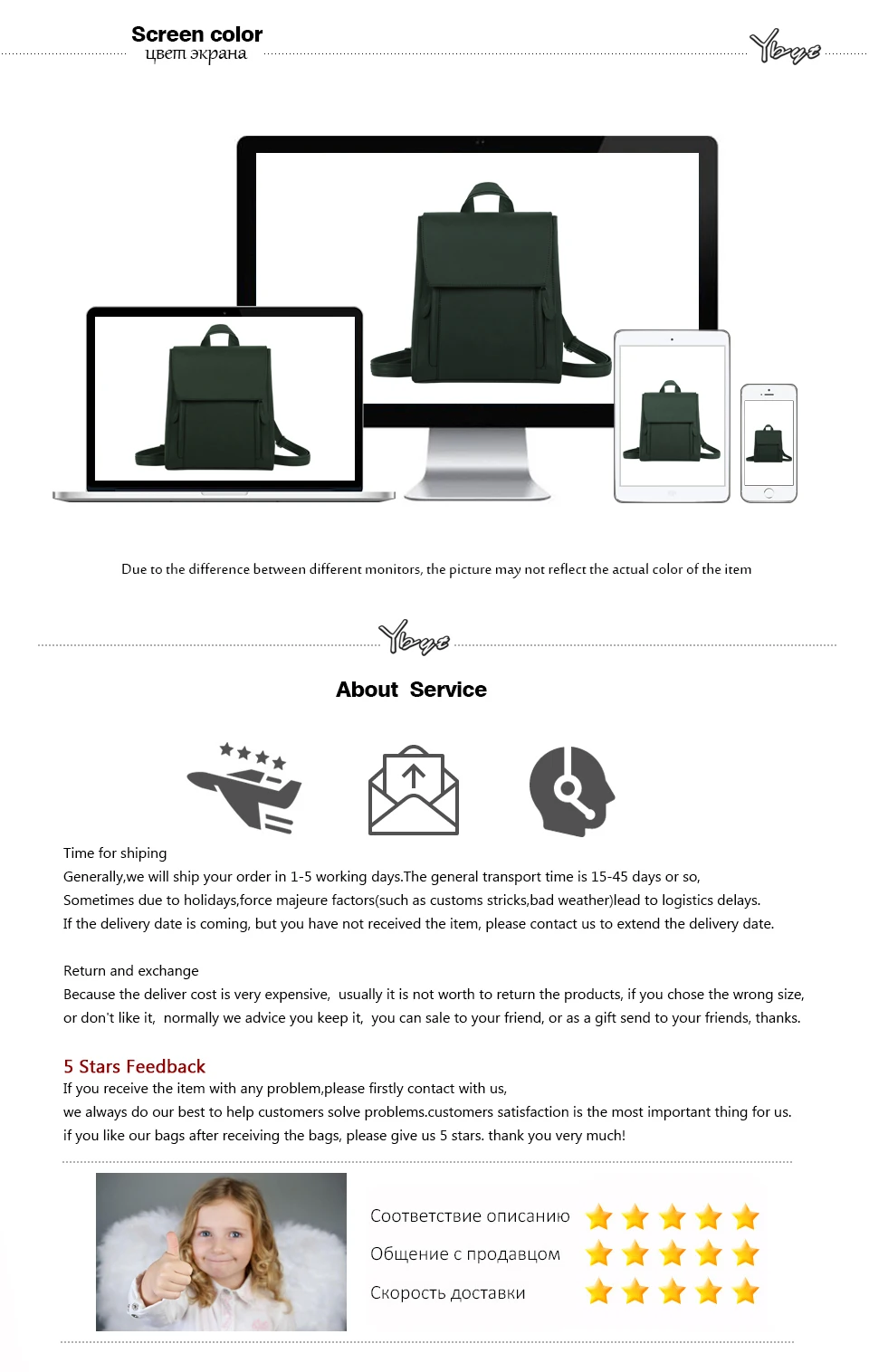 Screen color
цвет экрана

Ybye

Due to the difference between different monitors, the picture may not reflect the actual color of the item

Ybye

About Service

Time for shiping
Generally,we will ship your order in 1-5 working days.The general transport time is 15-45 days or so,
Sometimes due to holidays,force majeure factors(such as customs stricks,bad weather)lead to logistics delays.
If the delivery date is coming, but you have not received the item, please contact us to extend the delivery date.

Return and exchange
Because the deliver cost is very expensive, usually it is not worth to return the products, if you chose the wrong size, or don't like it, normally we advice you keep it, you can sale to your friend, or as a gift send to your friends, thanks.

5 Stars Feedback
If you receive the item with any problem,please firstly contact with us,
we always do our best to help customers solve problems.customers satisfaction is the most important thing for us.
if you like our bags after receiving the bags, please give us 5 stars. thank you very much!

Соответствие описанию
Общение с продавцом
Скорость доставки