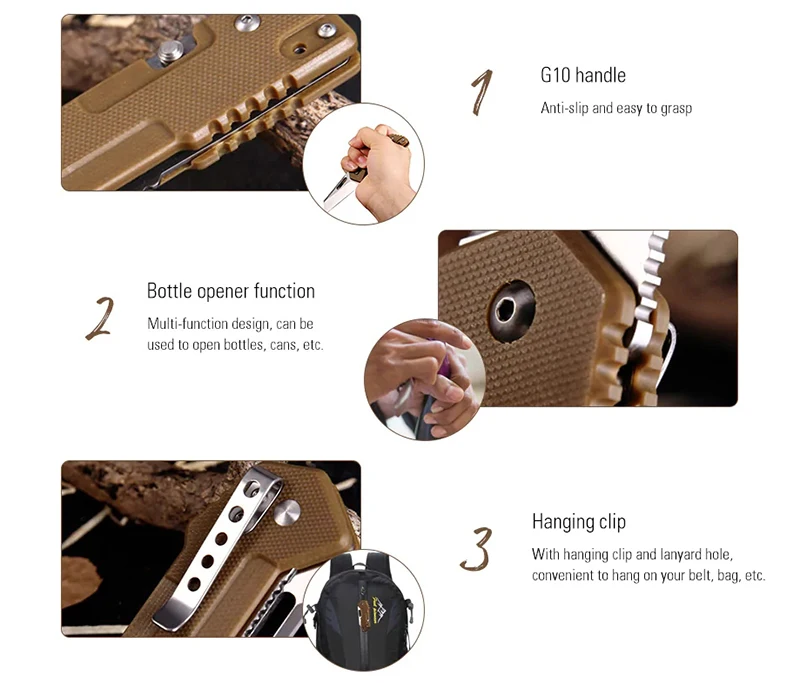 1

G10 handle

Anti-slip and easy to grasp

2

Bottle opener function

Multi-function design, can be used to open bottles, cans, etc.

3

Hanging clip

With hanging clip and lanyard hole, convenient to hang on your belt, bag, etc.